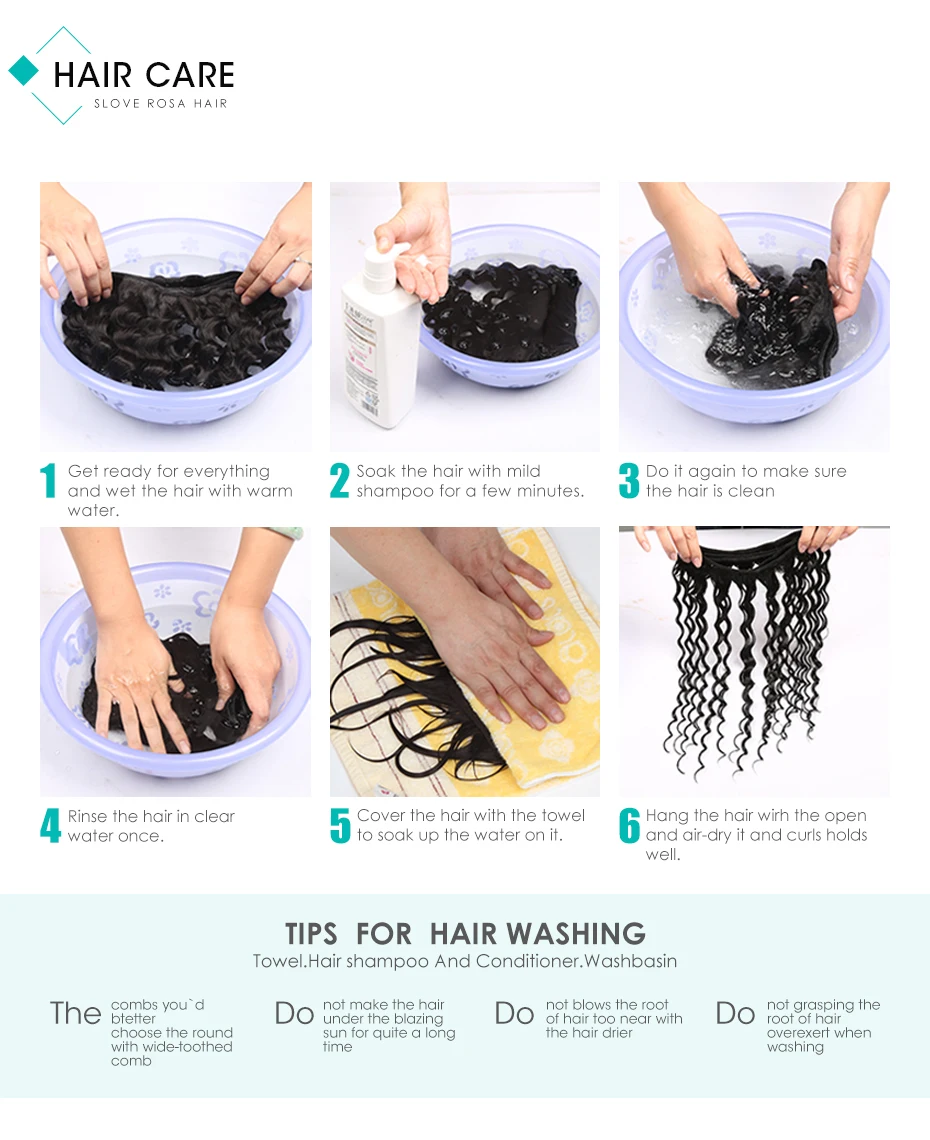 HAIR CARE
SLOVE ROSA HAIR

1 Get ready for everything and wet the hair with warm water.

2 Soak the hair with mild shampoo for a few minutes.

3 Do it again to make sure the hair is clean

4 Rinse the hair in clear water once.

5 Cover the hair with the towel to soak up the water on it.

6 Hang the hair wirh the open and air-dry it and curls holds well.

TIPS FOR HAIR WASHING
Towel.Hair shampoo And Conditioner.Washbasin

The combs you`d btetter choose the round with wide-toothed comb

Do not make the hair under the blazing sun for quite a long time

Do not blows the root of hair too near with the hair drier

Do not grasping the root of hair overexert when washing