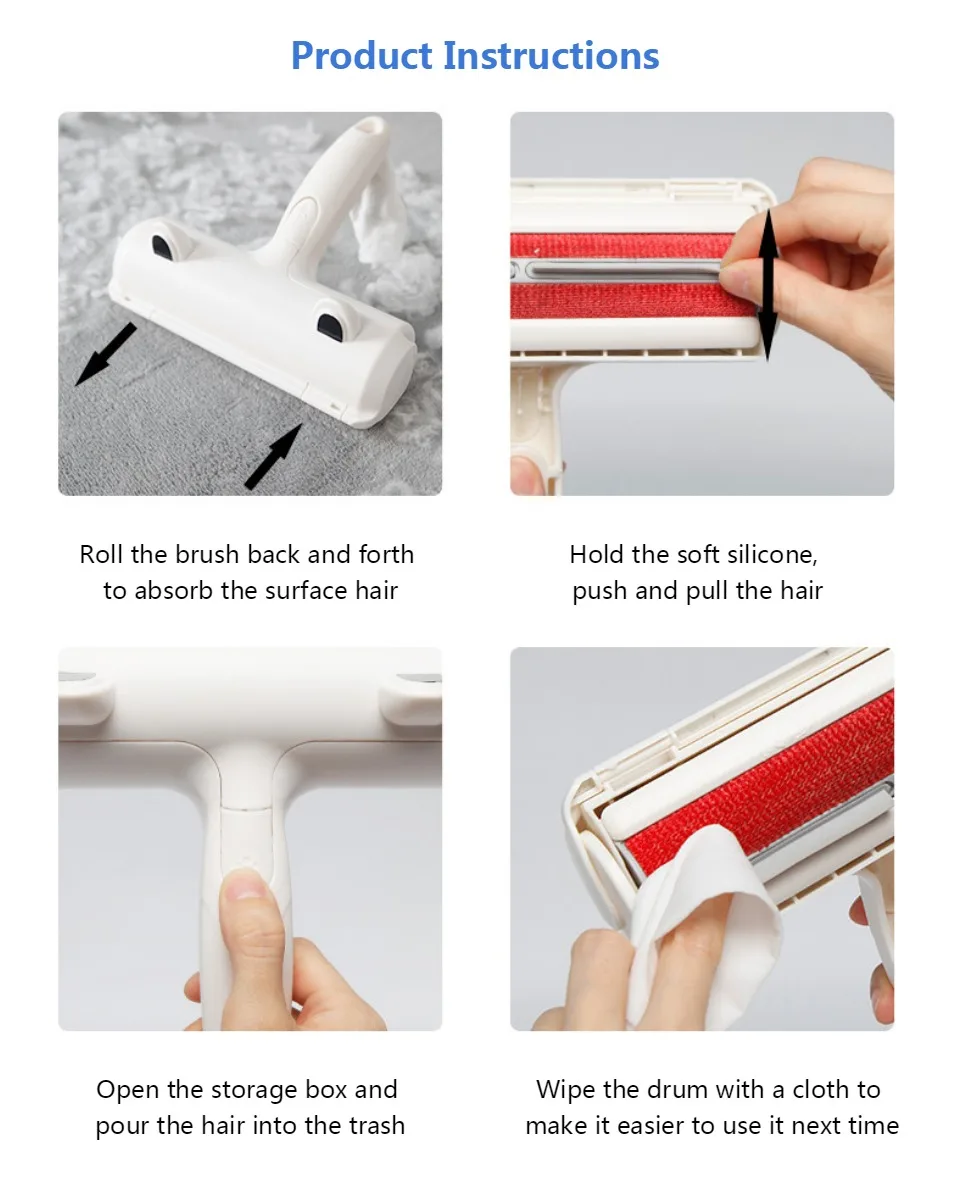 Product Instructions

Roll the brush back and forth to absorb the surface hair

Hold the soft silicone, push and pull the hair

Open the storage box and pour the hair into the trash

Wipe the drum with a cloth to make it easier to use it next time