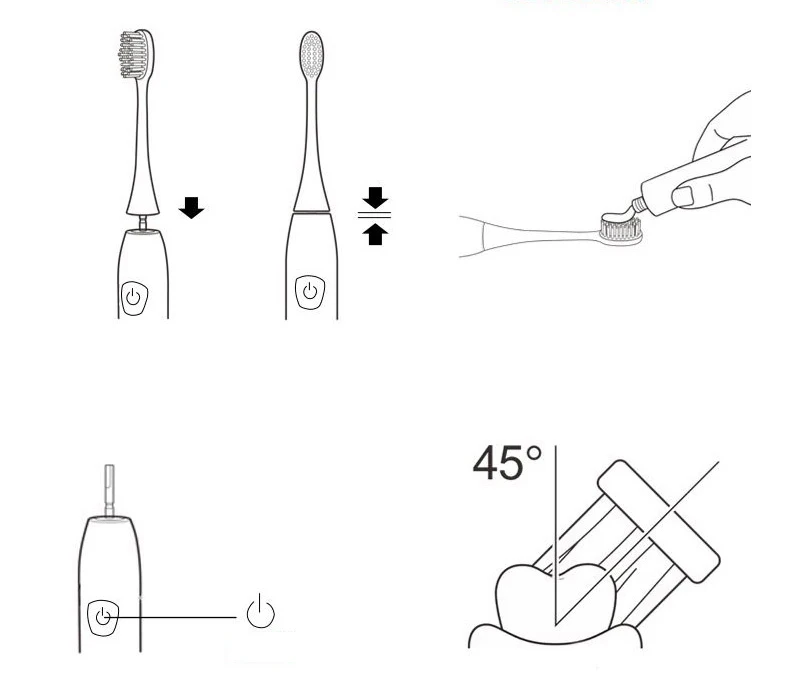 45°