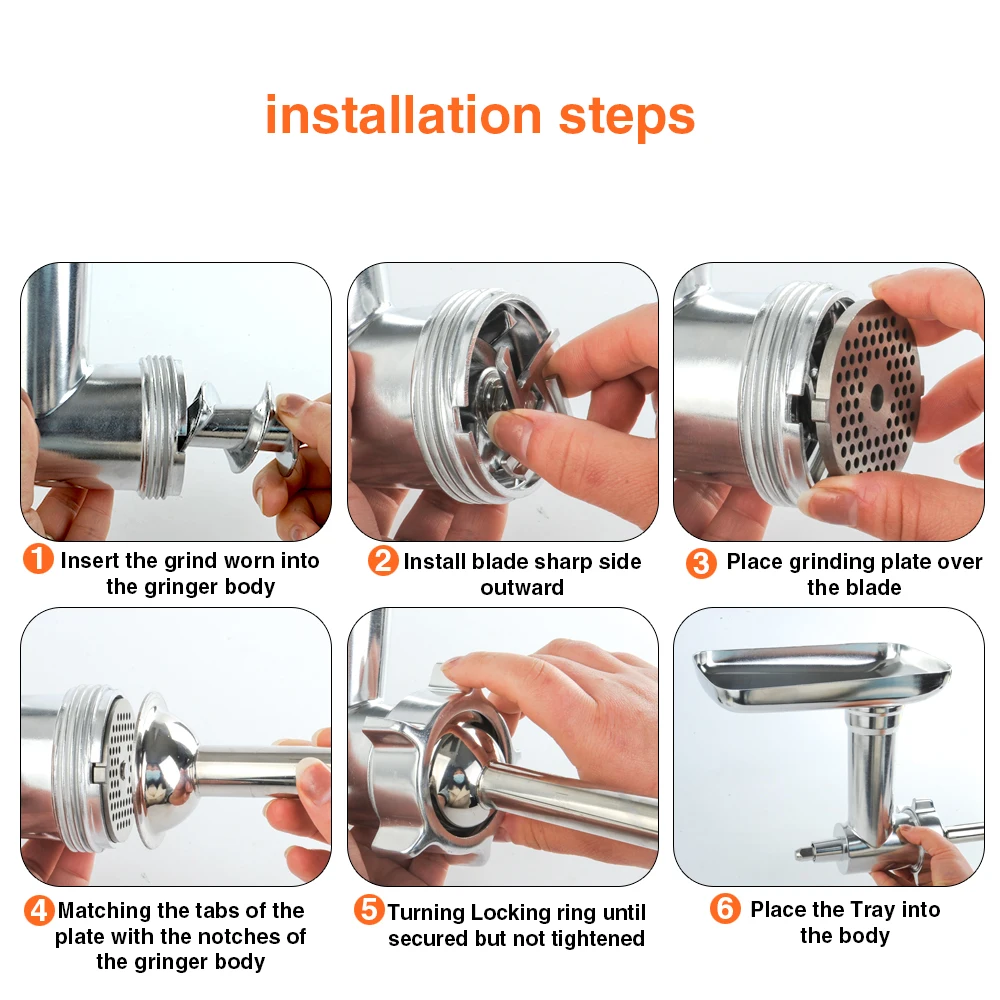 installation steps

1 Insert the grind worn into the gringer body

2 Install blade sharp side outward

3 Place grinding plate over the blade

4 Matching the tabs of the plate with the notches of the gringer body

5 Turning Locking ring until secured but not tightened

6 Place the Tray into the body