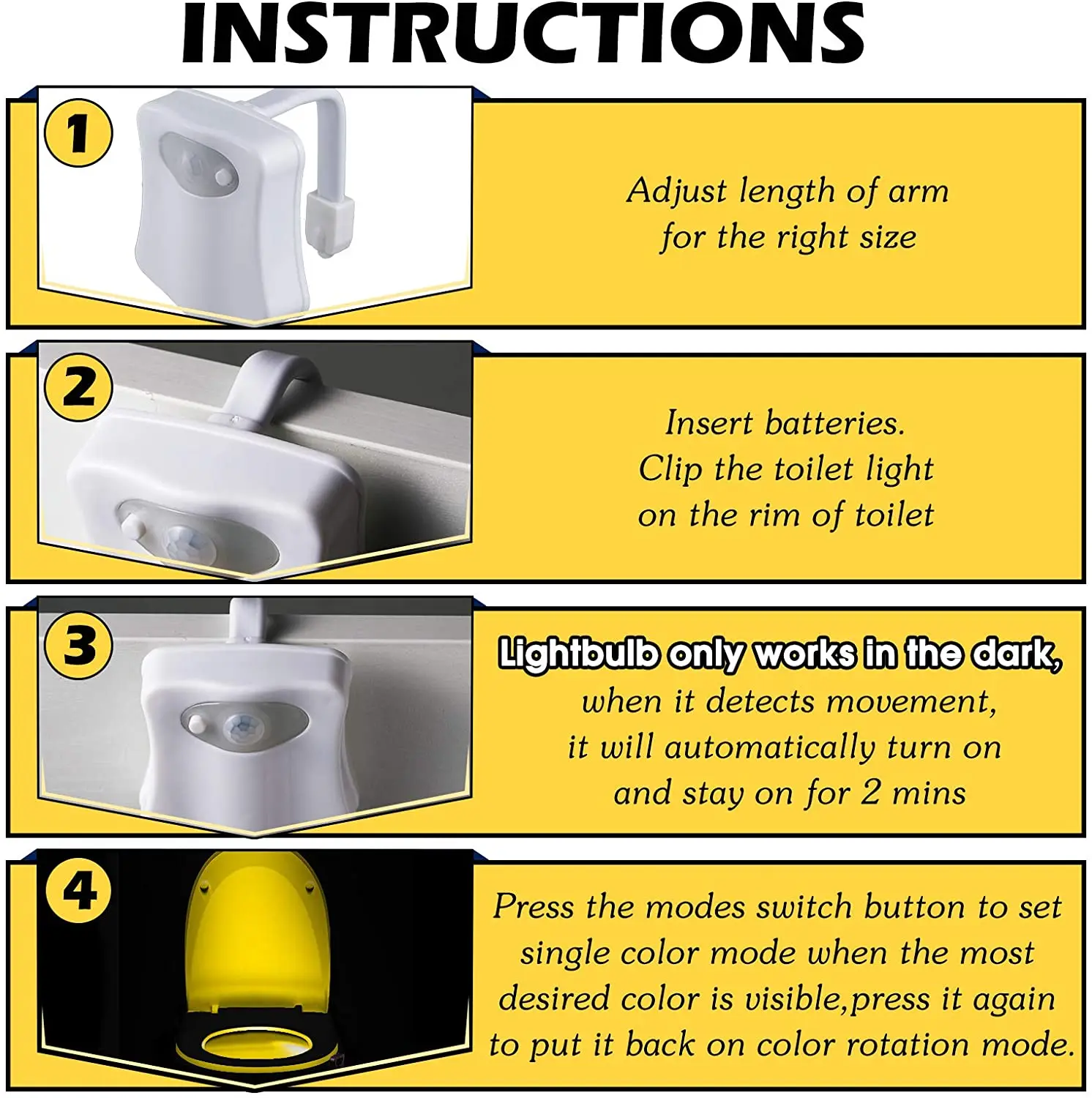 INSTRUCTIONS

1

Adjust length of arm for the right size

2

Insert batteries. Clip the toilet light on the rim of toilet

3

Lightbulb only works in the dark, when it detects movement, it will automatically turn on and stay on for 2 mins

4

Press the modes switch button to set single color mode when the most desired color is visible,press it again to put it back on color rotation mode.