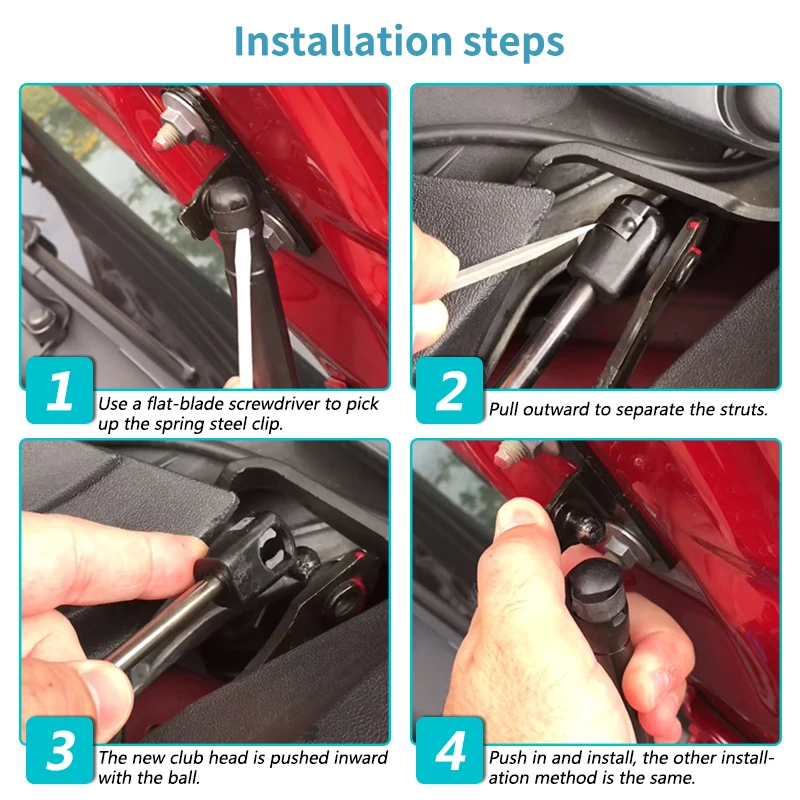 Installation steps

1
Use a flat-blade screwdriver to pick up the spring steel clip.

2
Pull outward to separate the struts.

3
The new club head is pushed inward with the ball.

4
Push in and install, the other installation method is the same.