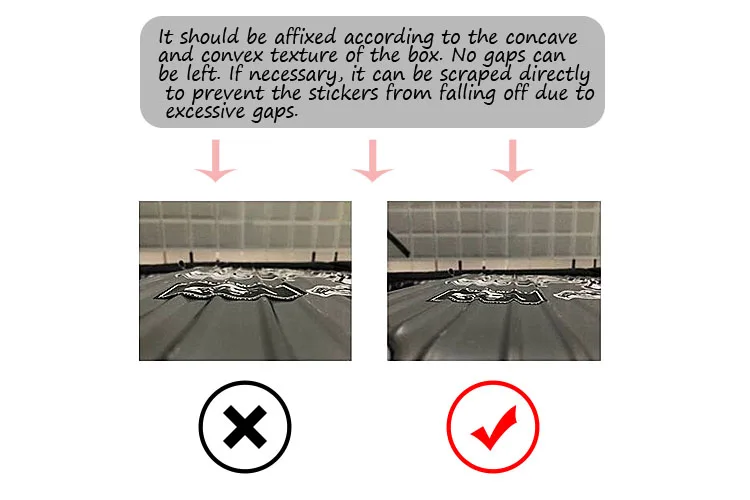 It should be affixed according to the concave and convex texture of the box. No gaps can be left. If necessary, it can be scraped directly to prevent the stickers from falling off due to excessive gaps.