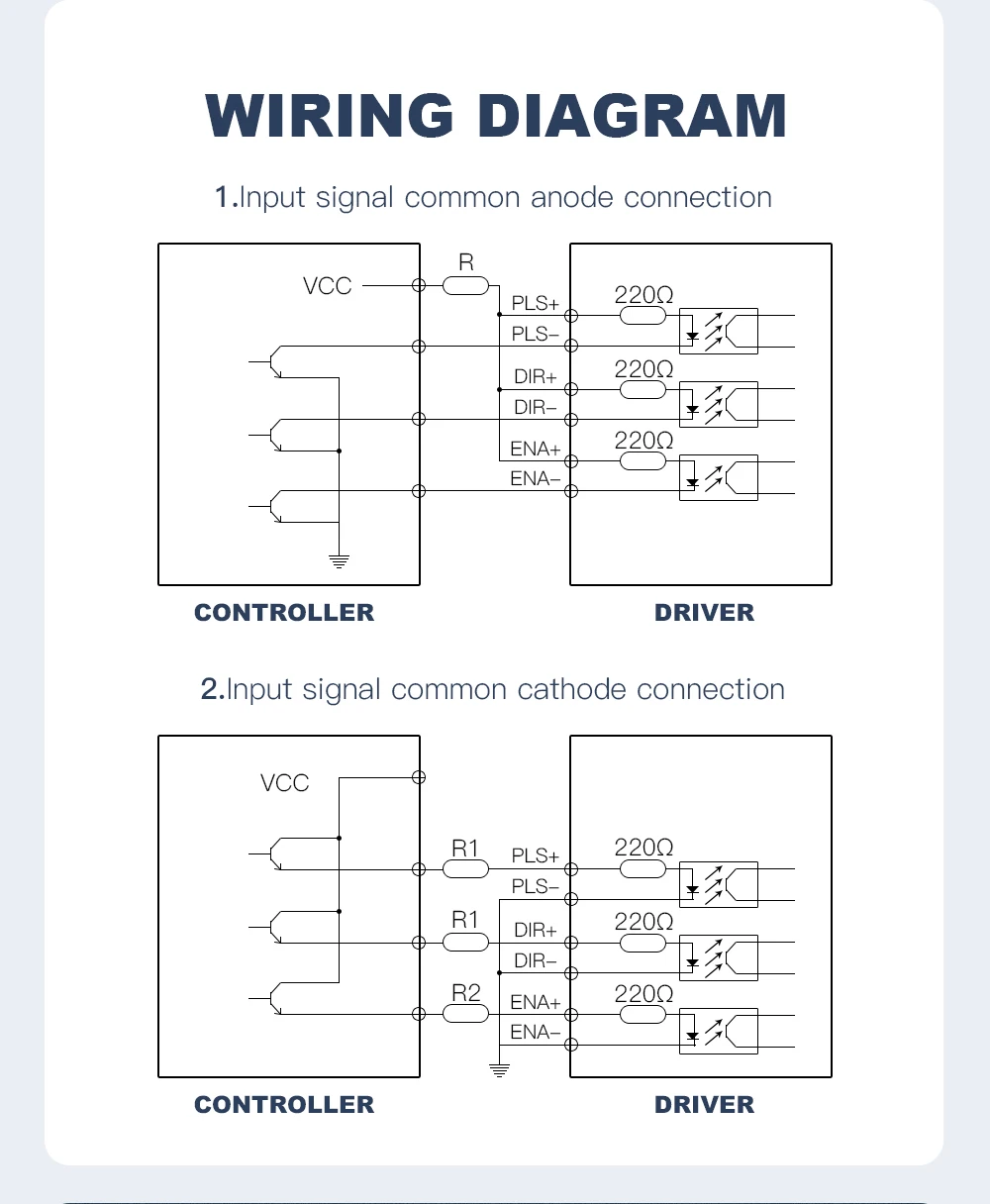 WIRING DIAGRAM

1.Input signal common anode connection

VCC
R
PLS+
PLS−
DIR+
DIR−
ENA+
ENA−
220Ω
220Ω
220Ω

CONTROLLER

DRIVER

2.Input signal common cathode connection

VCC
R1
R1
R2
PLS+
PLS−
DIR+
DIR−
ENA+
ENA−
220Ω
220Ω
220Ω

CONTROLLER

DRIVER