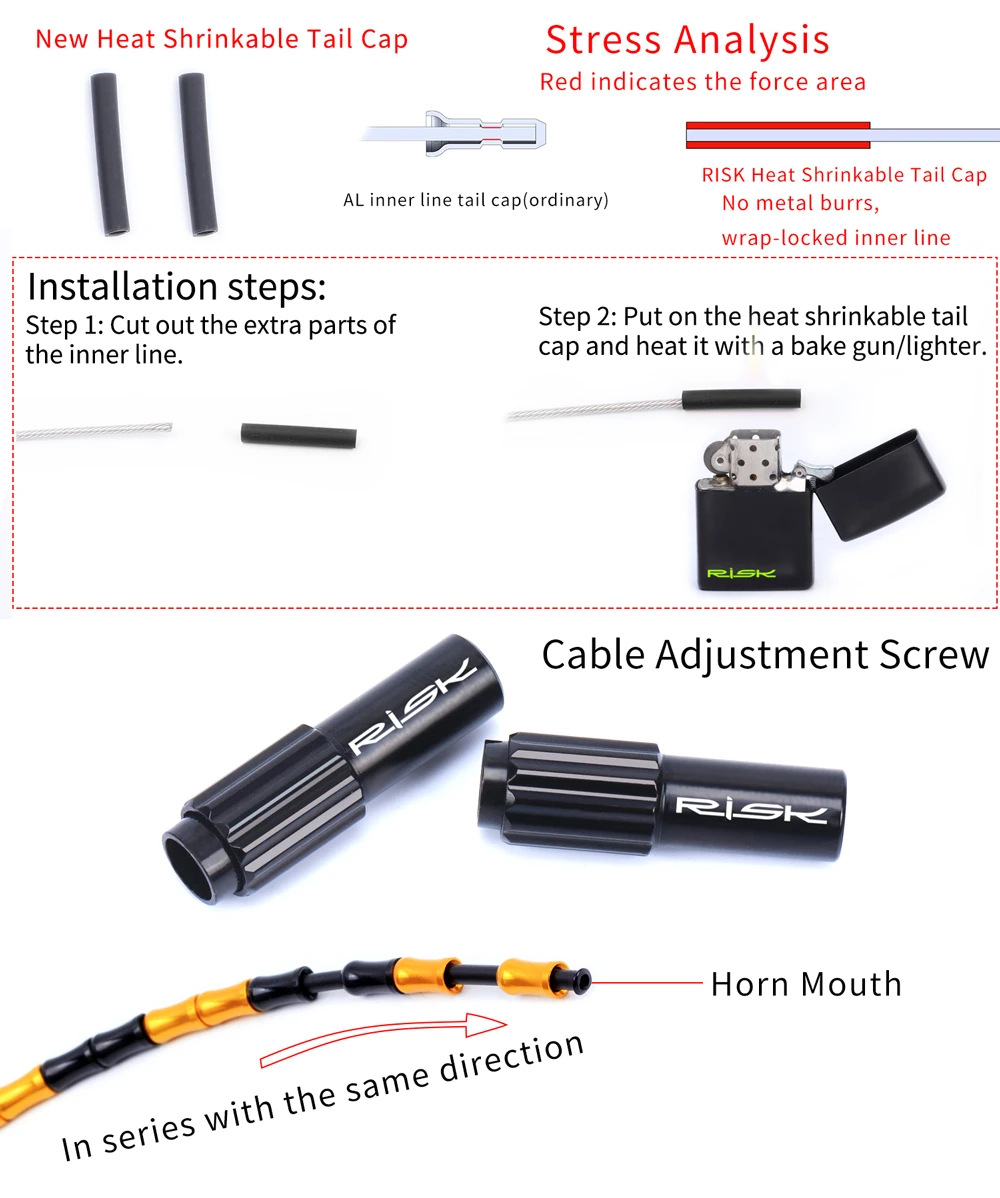 New Heat Shrinkable Tail Cap

Stress Analysis
Red indicates the force area

AL inner line tail cap(ordinary)

RISK Heat Shrinkable Tail Cap
No metal burrs,
wrap-locked inner line

Installation steps:
Step 1: Cut out the extra parts of the inner line.

Step 2: Put on the heat shrinkable tail cap and heat it with a bake gun/lighter.

RISK

Cable Adjustment Screw

RISK

RISK

Horn Mouth

In series with the same direction