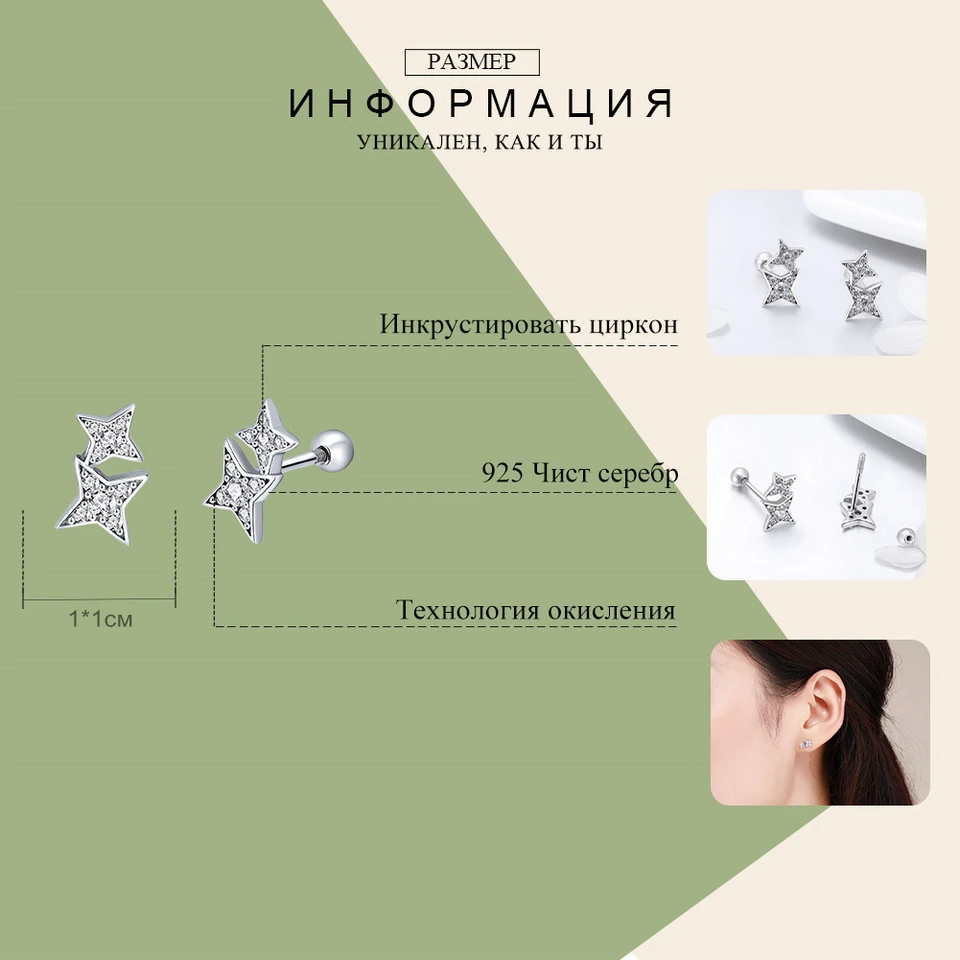 РАЗМЕР

ИНФОРМАЦИЯ

УНИКАЛЕН, КАК И ТЫ

Инкрустировать циркон

925 Чист серебр

Технология окисления

1*1см