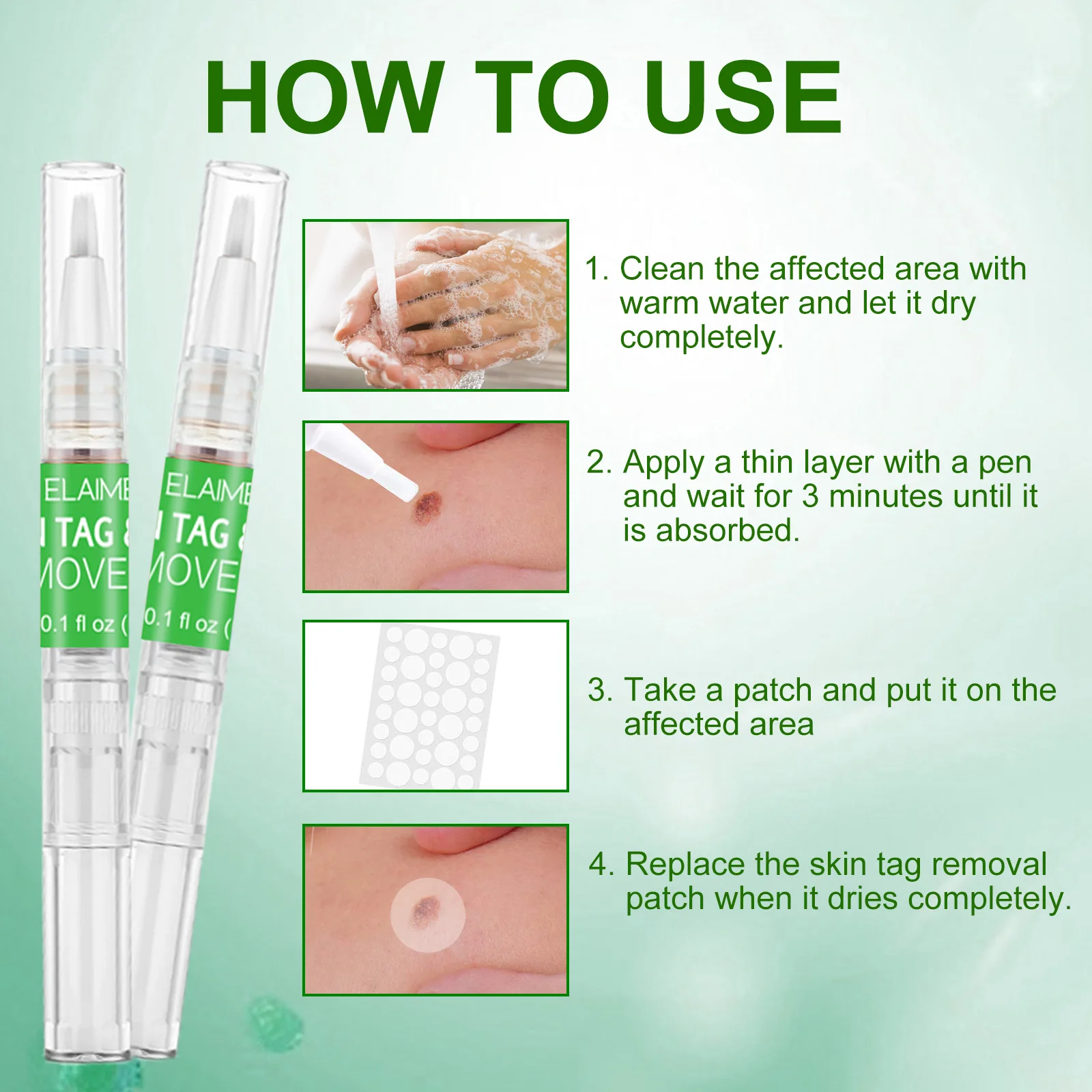 HOW TO USE

ELAIME
TAG
MOVE
0.1 fl oz (

ELAIME
TAG
MOVE
0.1 fl oz (

1. Clean the affected area with warm water and let it dry completely.

2. Apply a thin layer with a pen and wait for 3 minutes until it is absorbed.

3. Take a patch and put it on the affected area

4. Replace the skin tag removal patch when it dries completely.