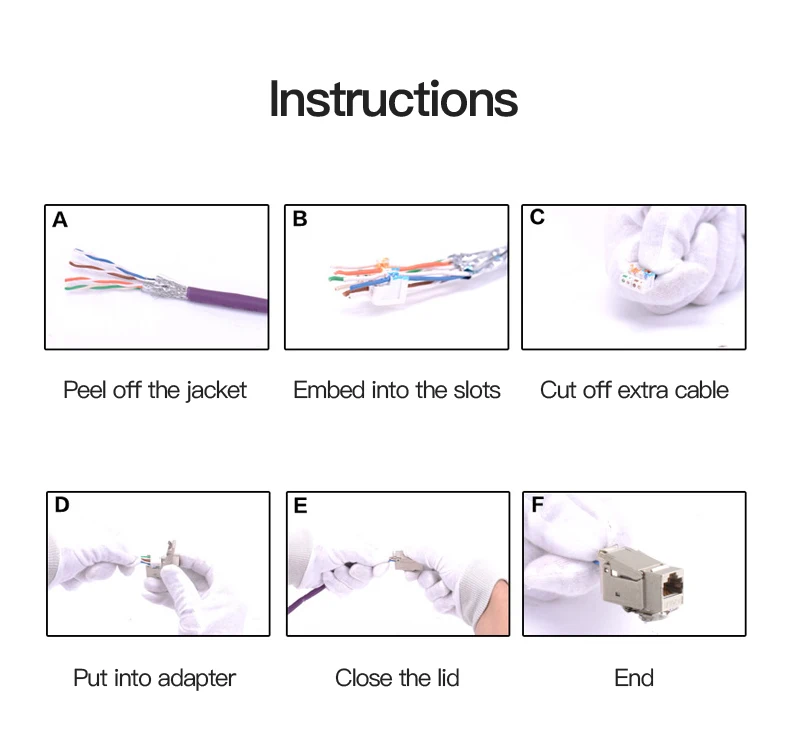 Instructions

A

Peel off the jacket

B

Embed into the slots

C

Cut off extra cable

D

Put into adapter

E

Close the lid

F

End