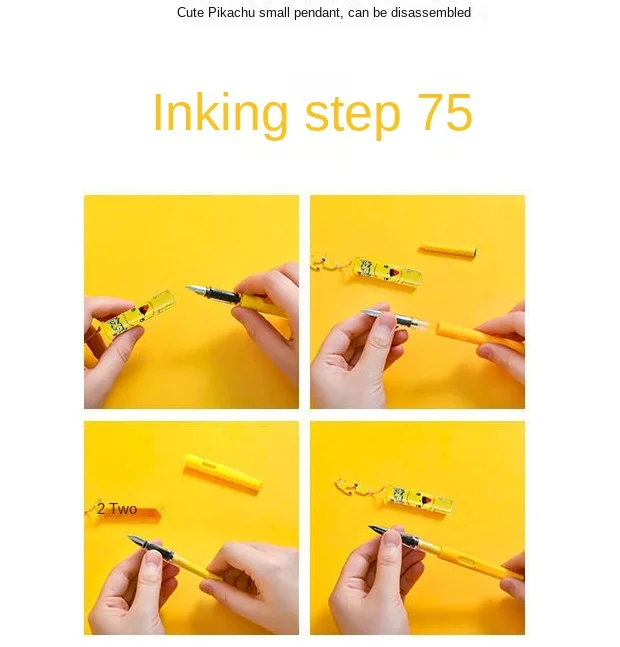 Cute Pikachu small pendant, can be disassembled

Inking step 75

2 Two