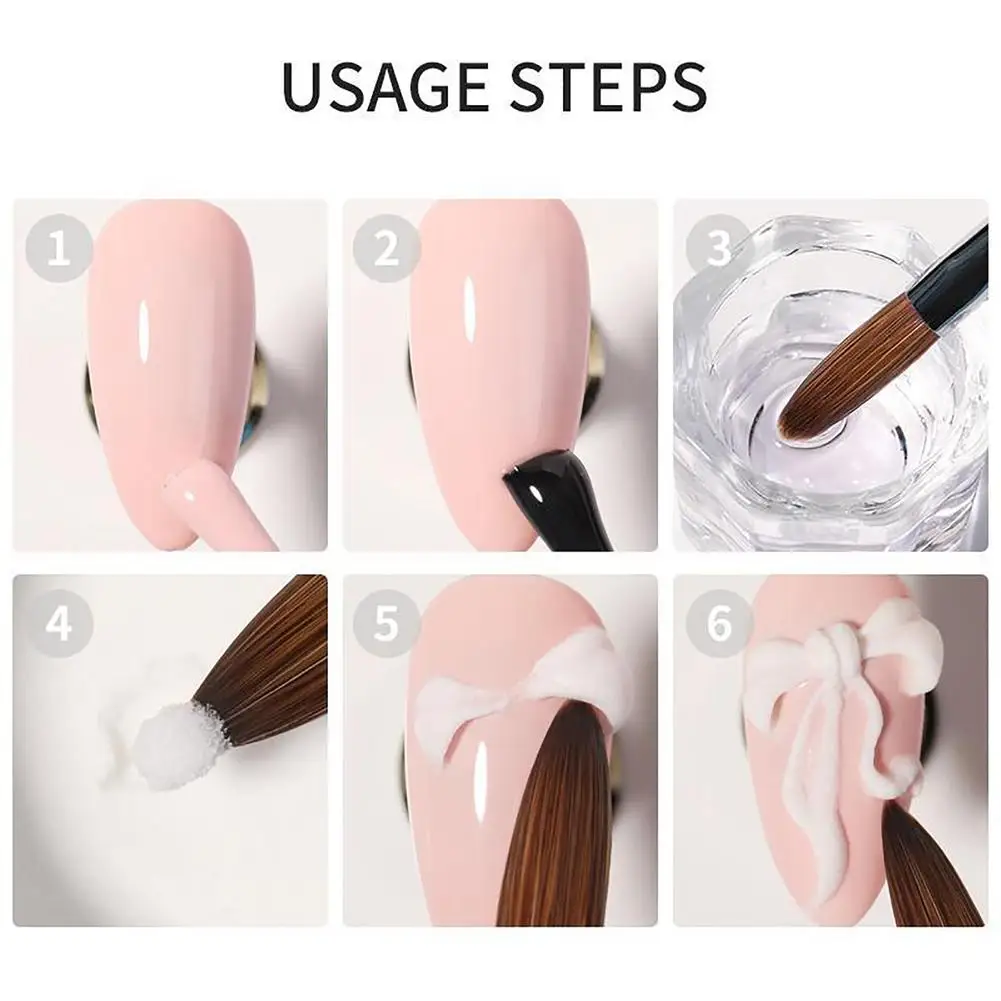 USAGE STEPS

1

2

3

4

5

6