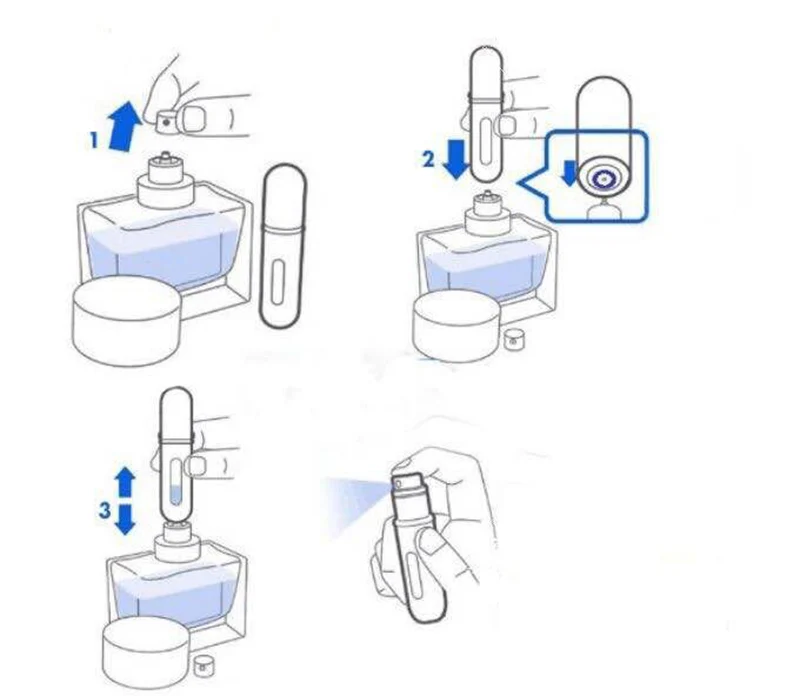 1

2

3