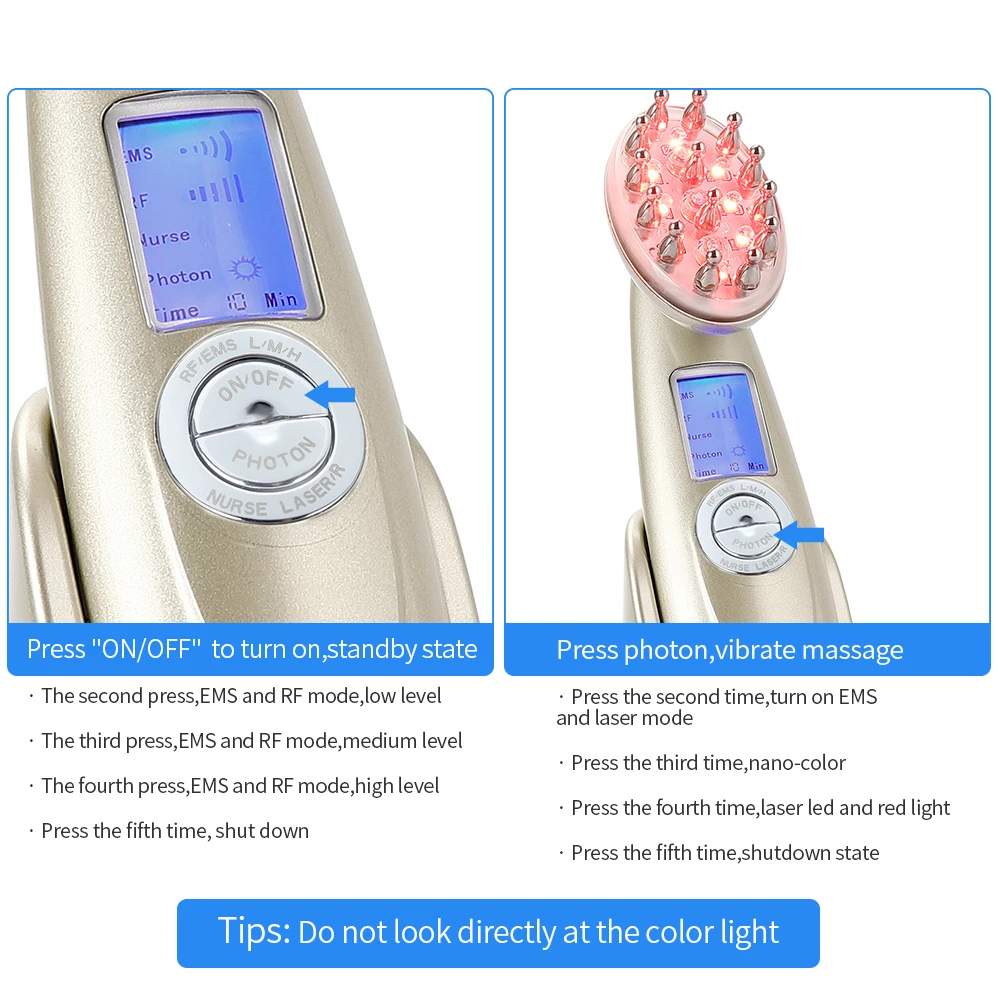 EMS
RF
Nurse
Photon
Time 10 Min

RF/EMS L/M/H
ON/OFF
PHOTON
NURSE LASER/R

Press "ON/OFF" to turn on,standby state

· The second press,EMS and RF mode,low level

· The third press,EMS and RF mode,medium level

· The fourth press,EMS and RF mode,high level

· Press the fifth time, shut down

EMS
RF
Nurse
Photon
Time 10 Min

RF/EMS L/M/H
ON/OFF
PHOTON
NURSE LASER/R

Press photon,vibrate massage

· Press the second time,turn on EMS and laser mode

· Press the third time,nano-color

· Press the fourth time,laser led and red light

· Press the fifth time,shutdown state

Tips: Do not look directly at the color light