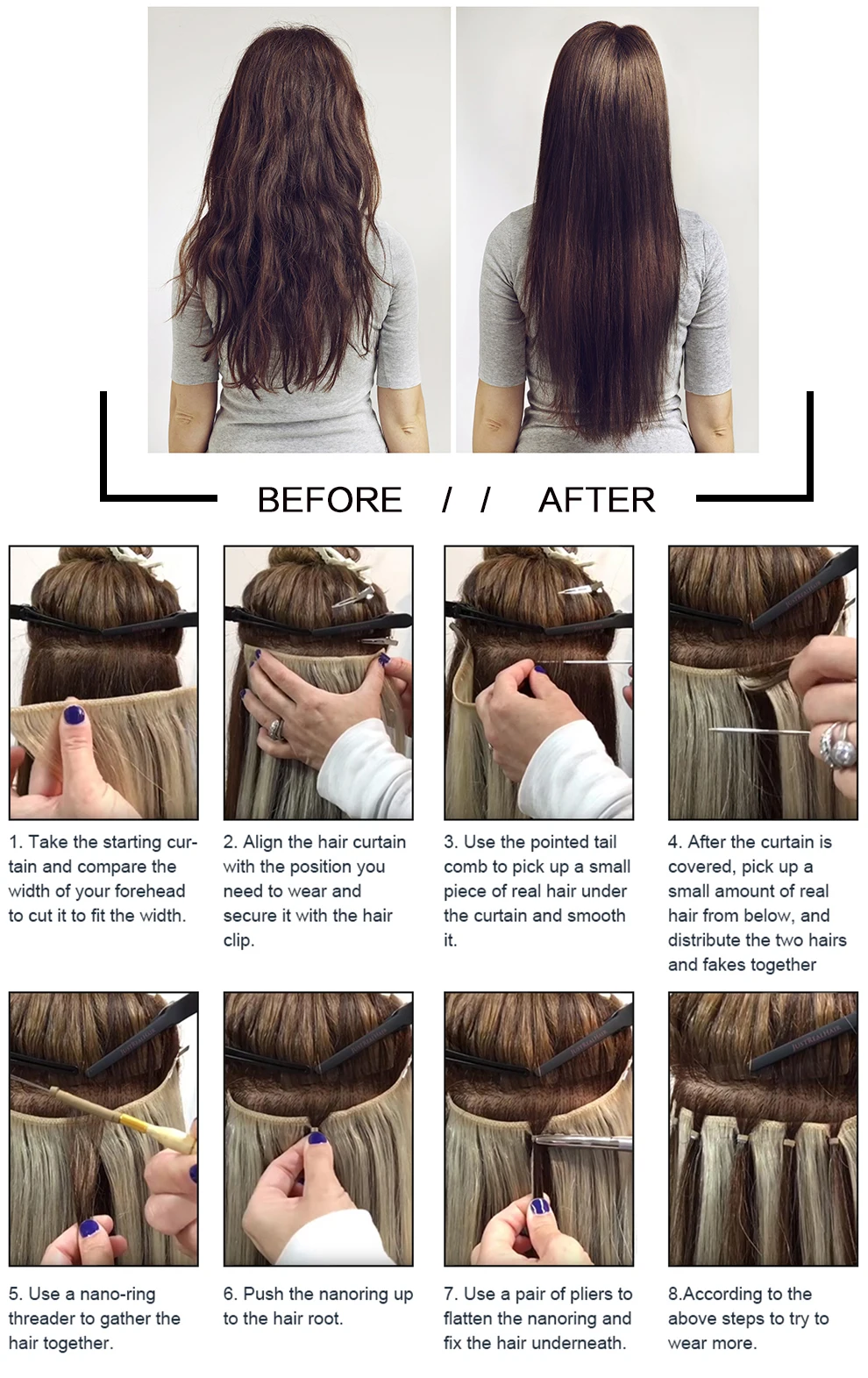 BEFORE / / AFTER

1. Take the starting curtain and compare the width of your forehead to cut it to fit the width.

2. Align the hair curtain with the position you need to wear and secure it with the hair clip.

3. Use the pointed tail comb to pick up a small piece of real hair under the curtain and smooth it.

4. After the curtain is covered, pick up a small amount of real hair from below, and distribute the two hairs and fakes together

5. Use a nano-ring threader to gather the hair together.

6. Push the nanoring up to the hair root.

7. Use a pair of pliers to flatten the nanoring and fix the hair underneath.

8.According to the above steps to try to wear more.