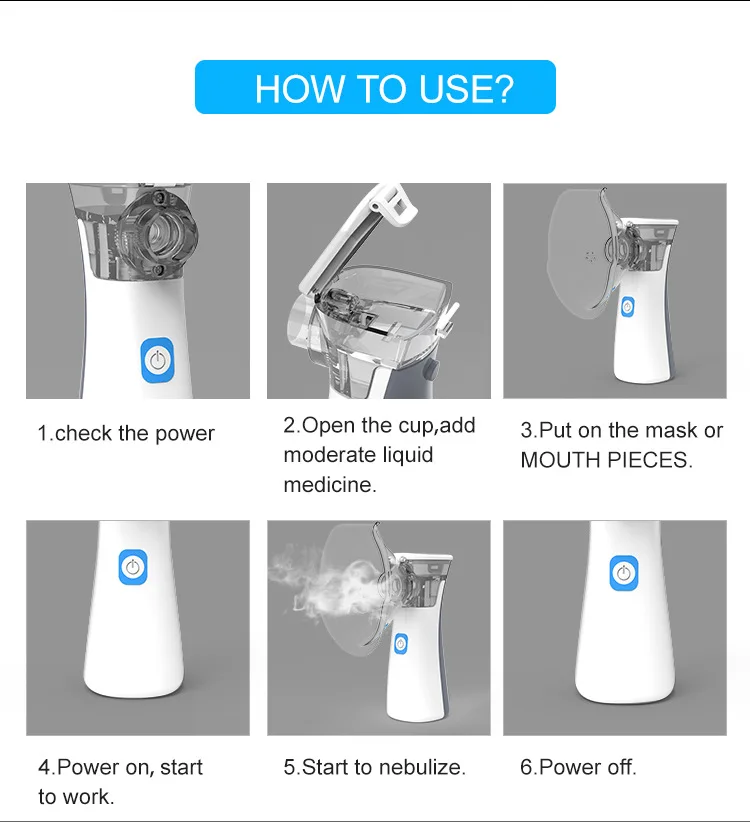 HOW TO USE?

1.check the power

2.Open the cup,add moderate liquid medicine.

3.Put on the mask or MOUTH PIECES.

4.Power on, start to work.

5.Start to nebulize.

6.Power off.