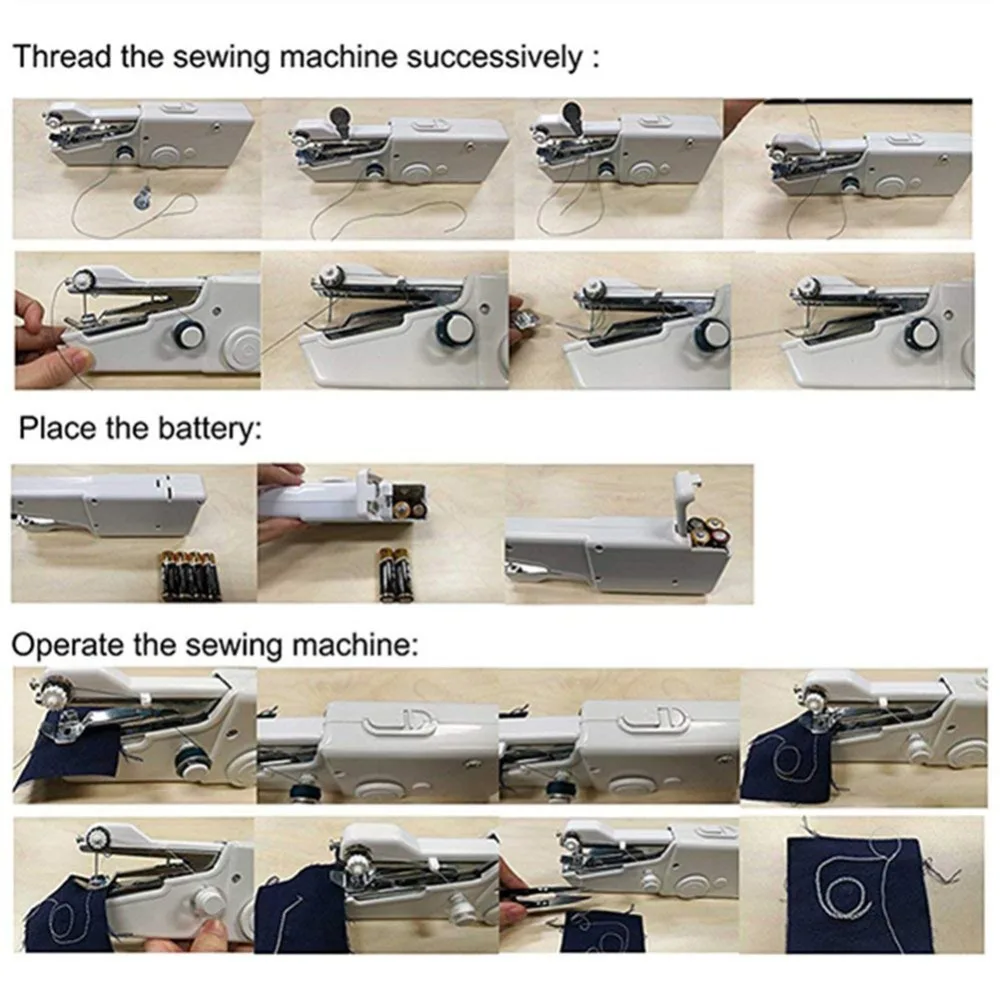 Thread the sewing machine successively :

Place the battery:

Operate the sewing machine: