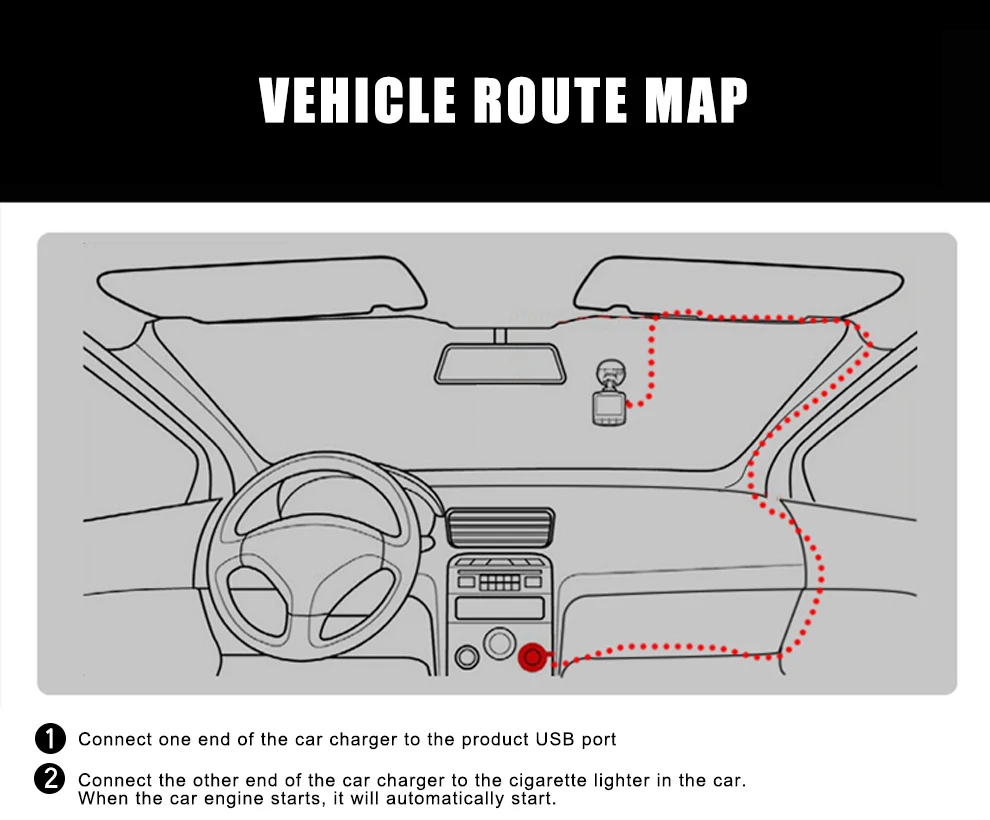 VEHICLE ROUTE MAP

1 Connect one end of the car charger to the product USB port

2 Connect the other end of the car charger to the cigarette lighter in the car. When the car engine starts, it will automatically start.