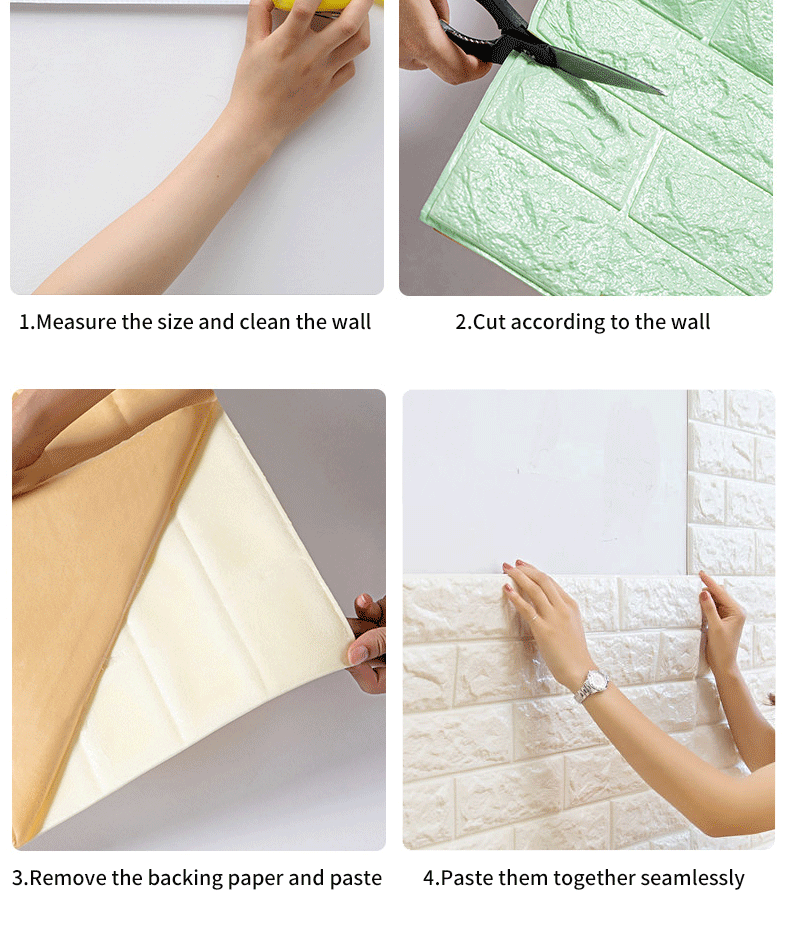 1.Measure the size and clean the wall

2.Cut according to the wall

3.Remove the backing paper and paste

4.Paste them together seamlessly