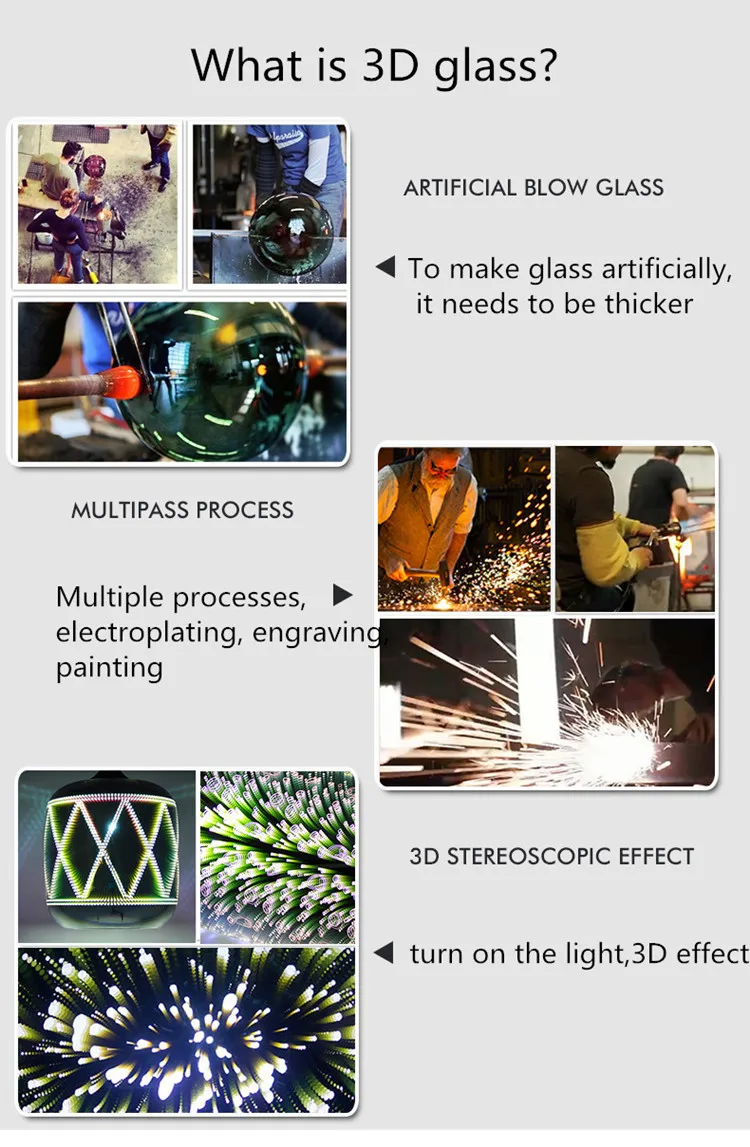 What is 3D glass?

ARTIFICIAL BLOW GLASS

◀ To make glass artificially, it needs to be thicker

MULTIPASS PROCESS

Multiple processes, ▶ electroplating, engraving, painting

3D STEREOSCOPIC EFFECT

◀ turn on the light,3D effect