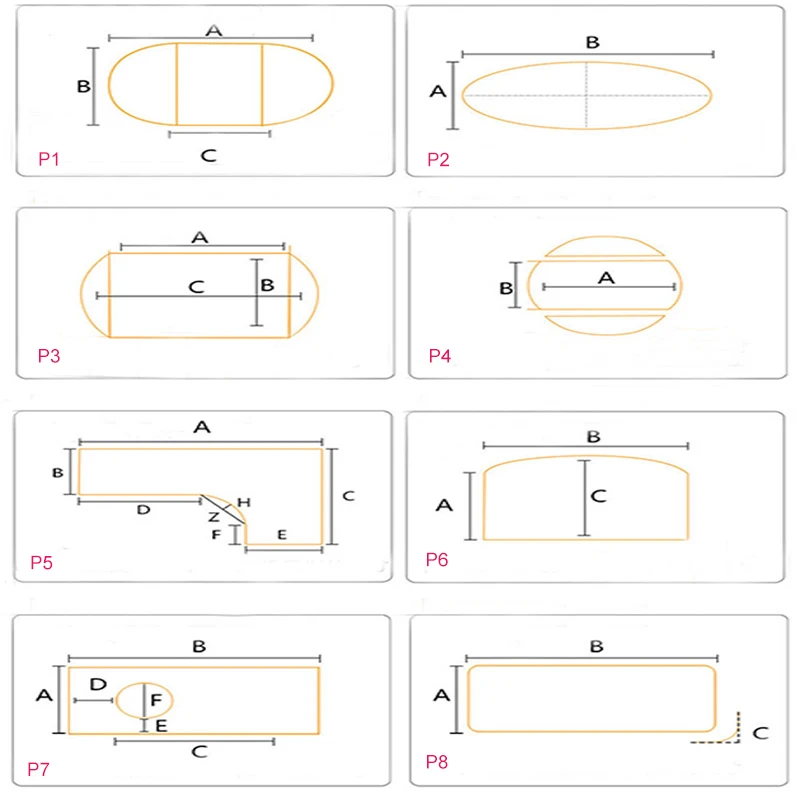 A
B
C
P1

B
A
P2

A
C
B
P3

B
A
P4

A
B
C
D
H
Z
F
E
P5

B
A
C
P6

B
A
D
F
E
C
P7

B
A
C
P8