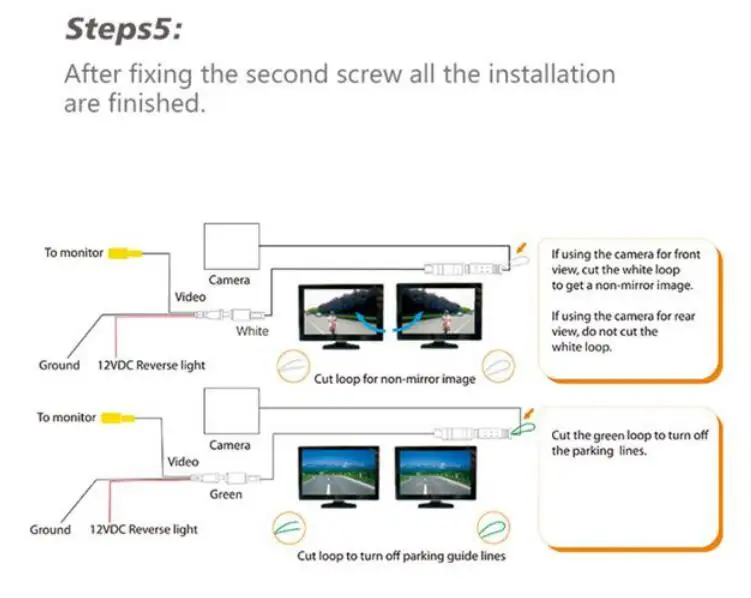 Steps5:

After fixing the second screw all the installation are finished.

To monitor

Camera

Video

White

Ground

12VDC Reverse light

Cut loop for non-mirror image

If using the camera for front view, cut the white loop to get a non-mirror image.

If using the camera for rear view, do not cut the white loop.

To monitor

Camera

Video

Green

Ground

12VDC Reverse light

Cut loop to turn off parking guide lines

Cut the green loop to turn off the parking lines.