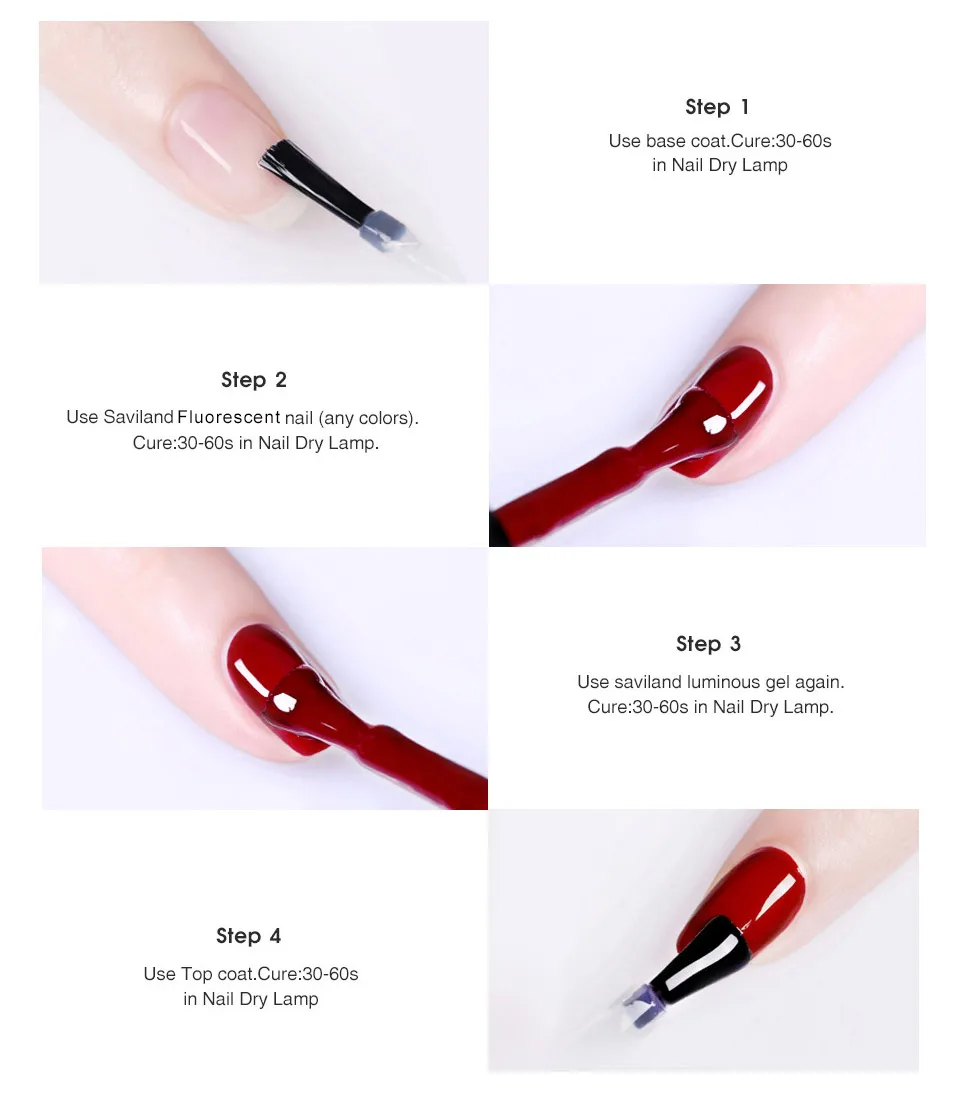 Step 1

Use base coat.Cure:30-60s in Nail Dry Lamp

Step 2

Use Saviland Fluorescent nail (any colors). Cure:30-60s in Nail Dry Lamp.

Step 3

Use saviland luminous gel again. Cure:30-60s in Nail Dry Lamp.

Step 4

Use Top coat.Cure:30-60s in Nail Dry Lamp