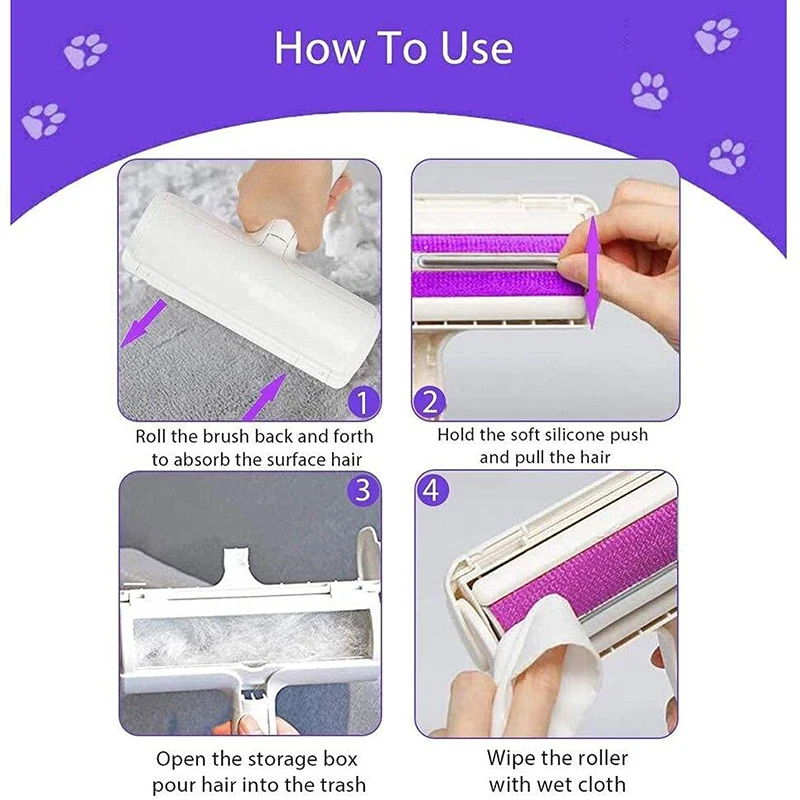 How To Use

1

Roll the brush back and forth to absorb the surface hair

2

Hold the soft silicone push and pull the hair

3

Open the storage box pour hair into the trash

4

Wipe the roller with wet cloth