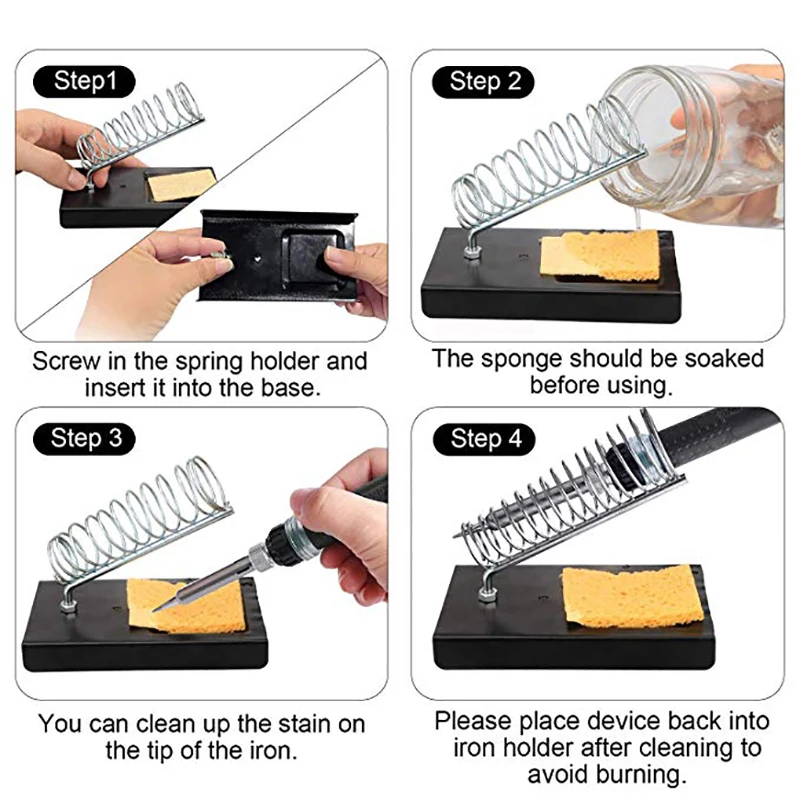 Step1

Screw in the spring holder and insert it into the base.

Step 2

The sponge should be soaked before using.

Step 3

You can clean up the stain on the tip of the iron.

Step 4

Please place device back into iron holder after cleaning to avoid burning.