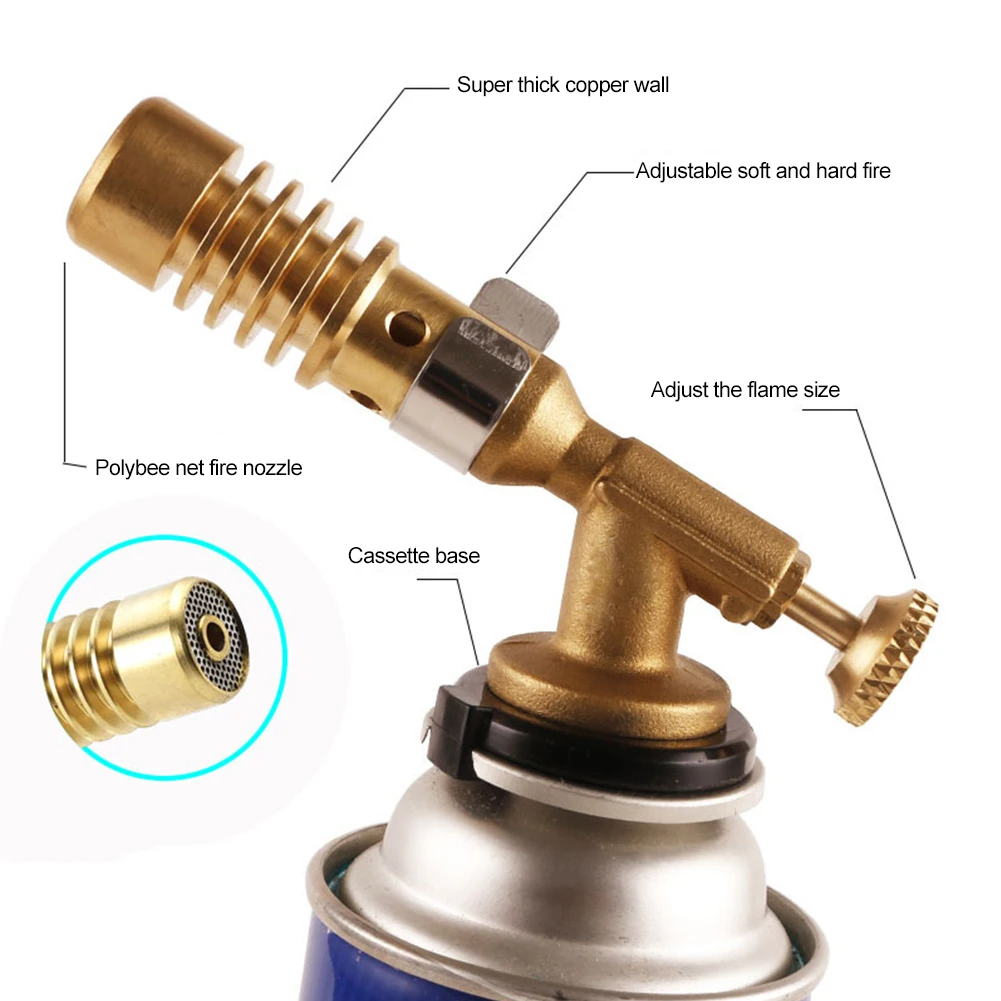 Super thick copper wall

Adjustable soft and hard fire

Adjust the flame size

Polybee net fire nozzle

Cassette base