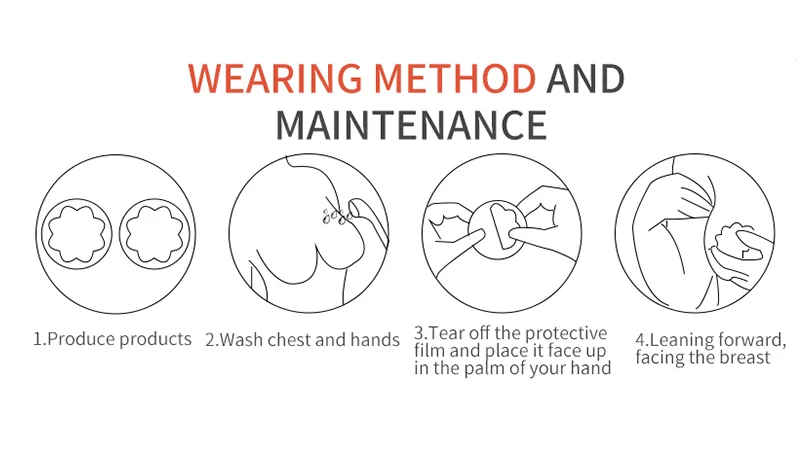 WEARING METHOD AND MAINTENANCE

1.Produce products

2.Wash chest and hands

3.Tear off the protective film and place it face up in the palm of your hand

4.Leaning forward, facing the breast