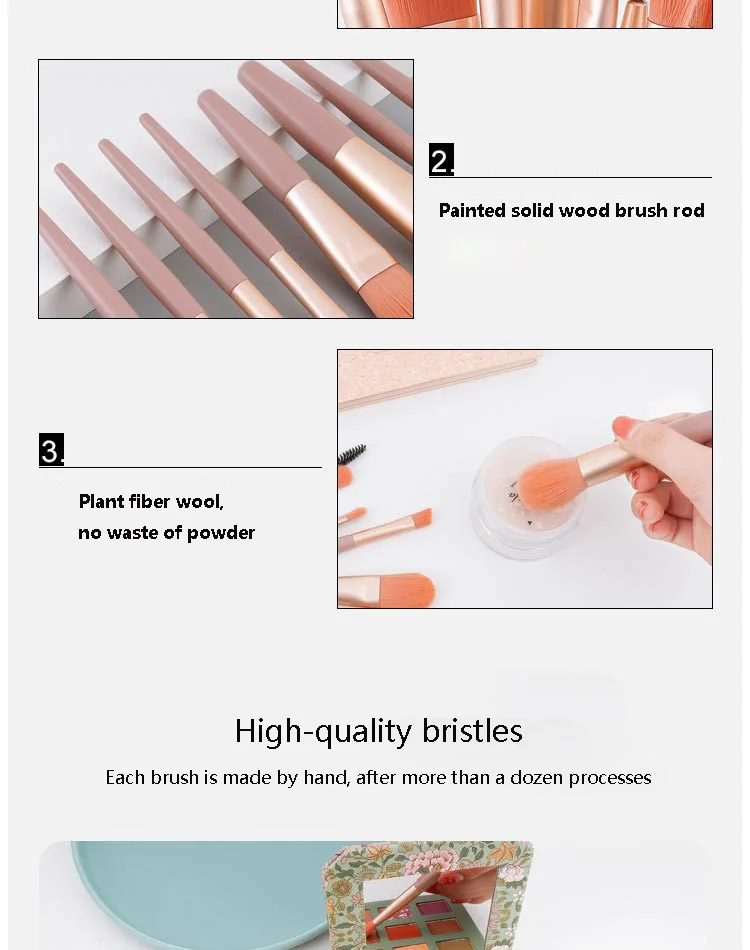 2.

Painted solid wood brush rod

3.

Plant fiber wool,
no waste of powder

High-quality bristles

Each brush is made by hand, after more than a dozen processes