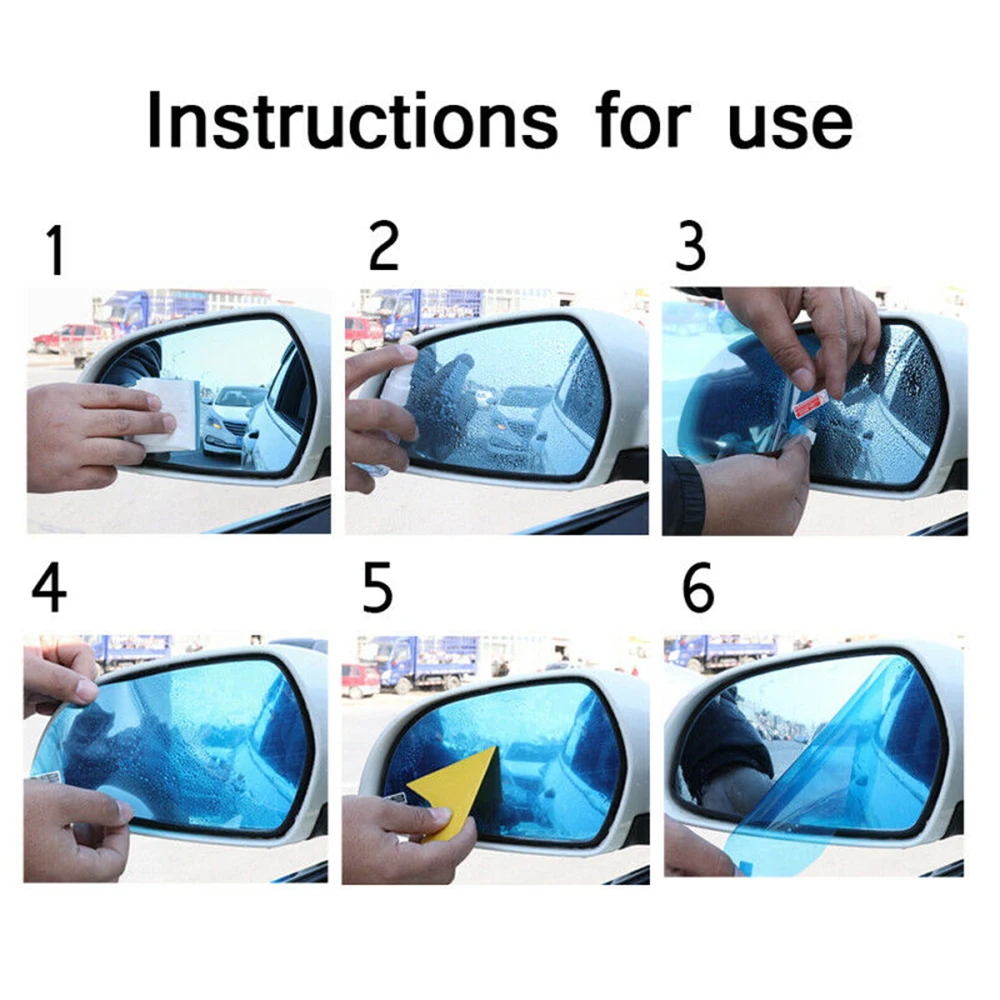 Instructions for use

1

2

3

4

5

6