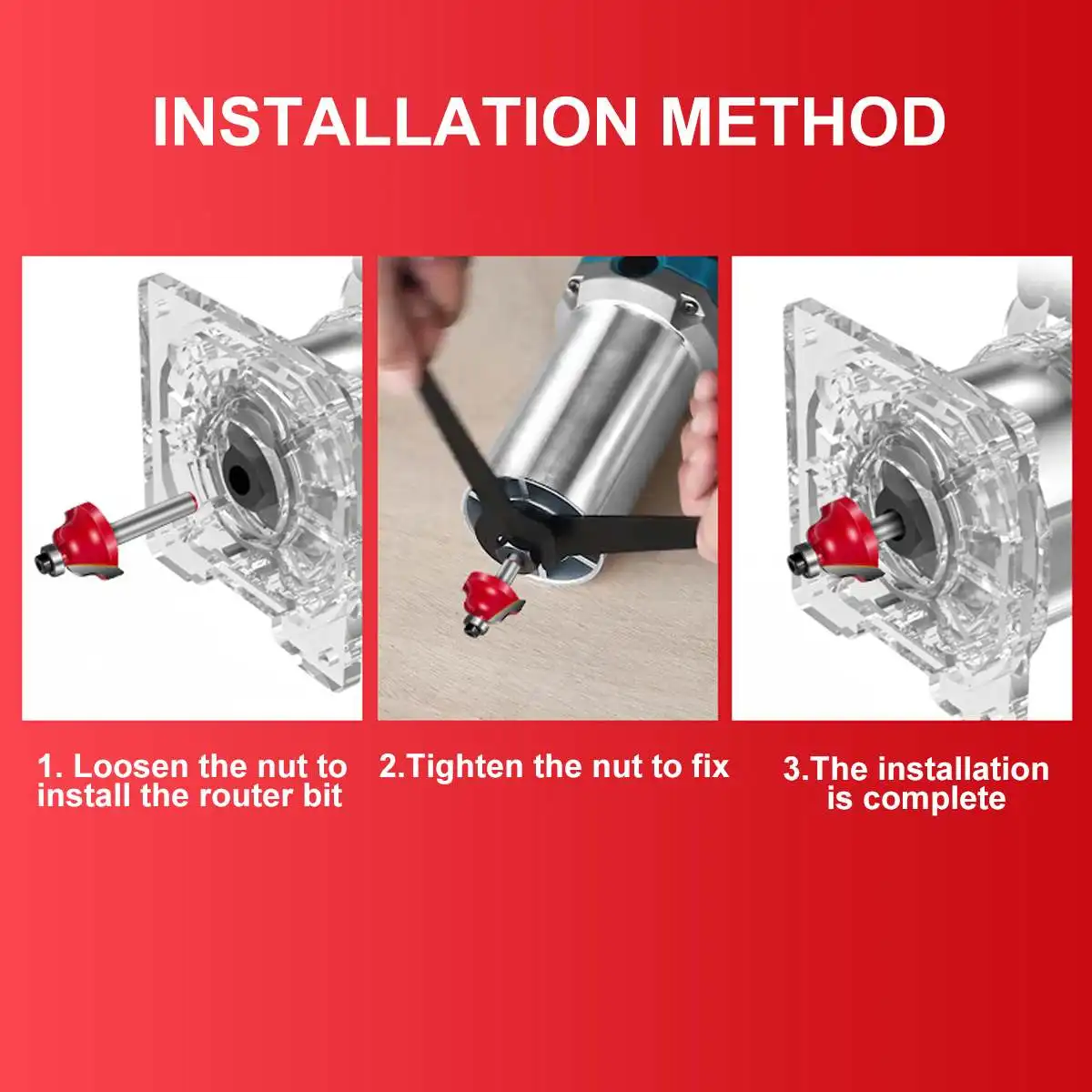 INSTALLATION METHOD

1. Loosen the nut to install the router bit

2.Tighten the nut to fix

3.The installation is complete