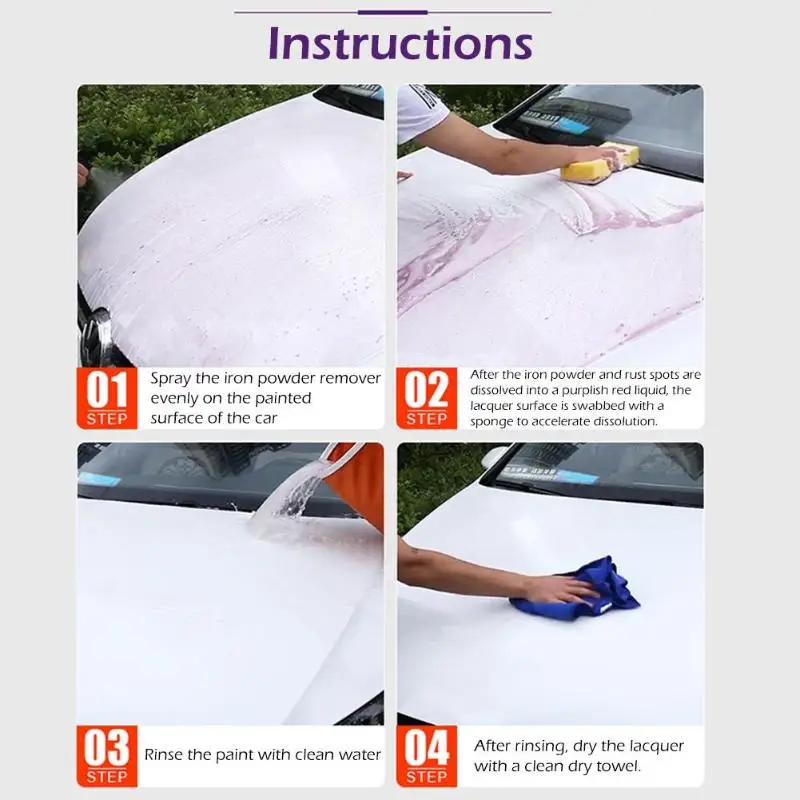 Instructions

01
STEP
Spray the iron powder remover evenly on the painted surface of the car

02
STEP
After the iron powder and rust spots are dissolved into a purplish red liquid, the lacquer surface is swabbed with a sponge to accelerate dissolution.

03
STEP
Rinse the paint with clean water

04
STEP
After rinsing, dry the lacquer with a clean dry towel.