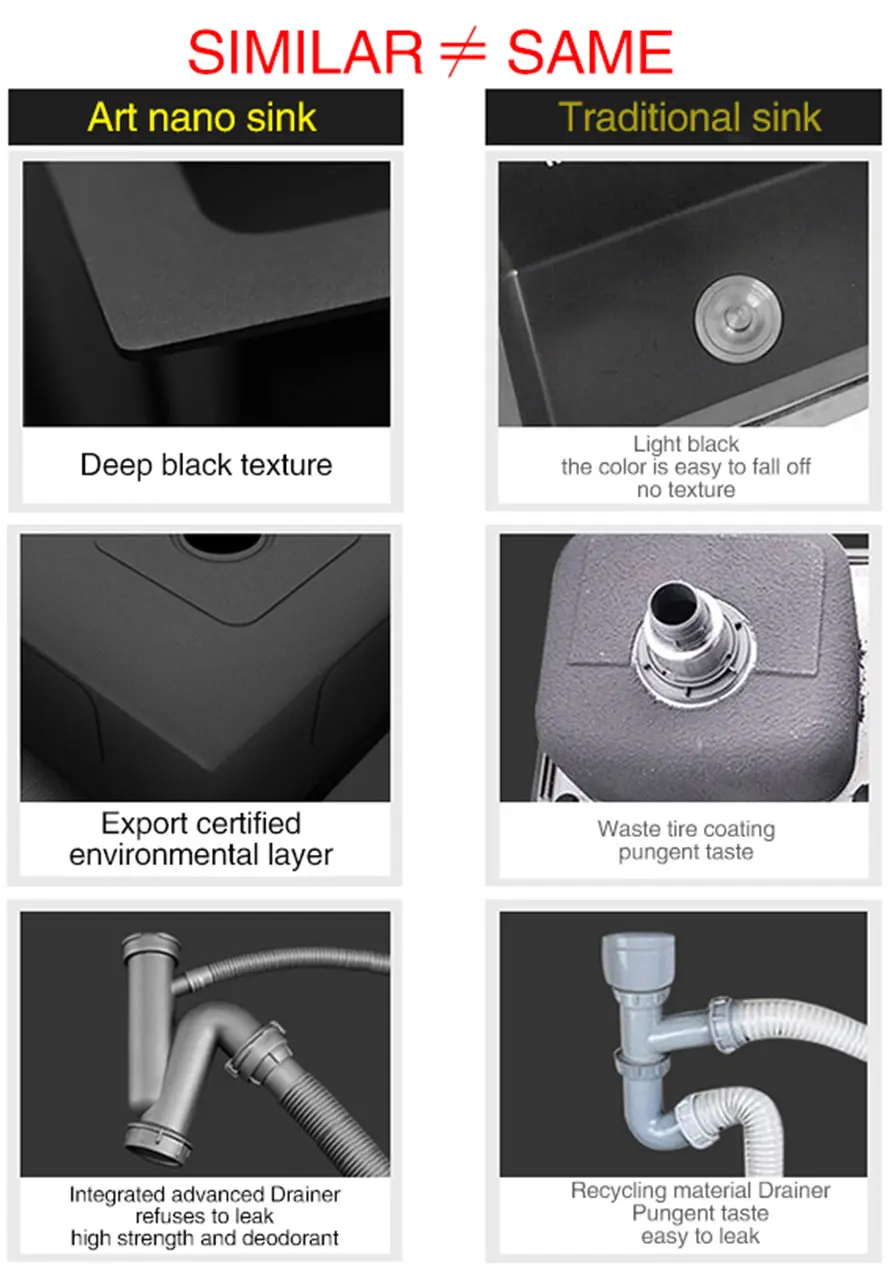 SIMILAR $\neq$ SAME

Art nano sink

Deep black texture

Export certified environmental layer

Integrated advanced Drainer
refuses to leak
high strength and deodorant

Traditional sink

Light black
the color is easy to fall off
no texture

Waste tire coating
pungent taste

Recycling material Drainer
Pungent taste
easy to leak