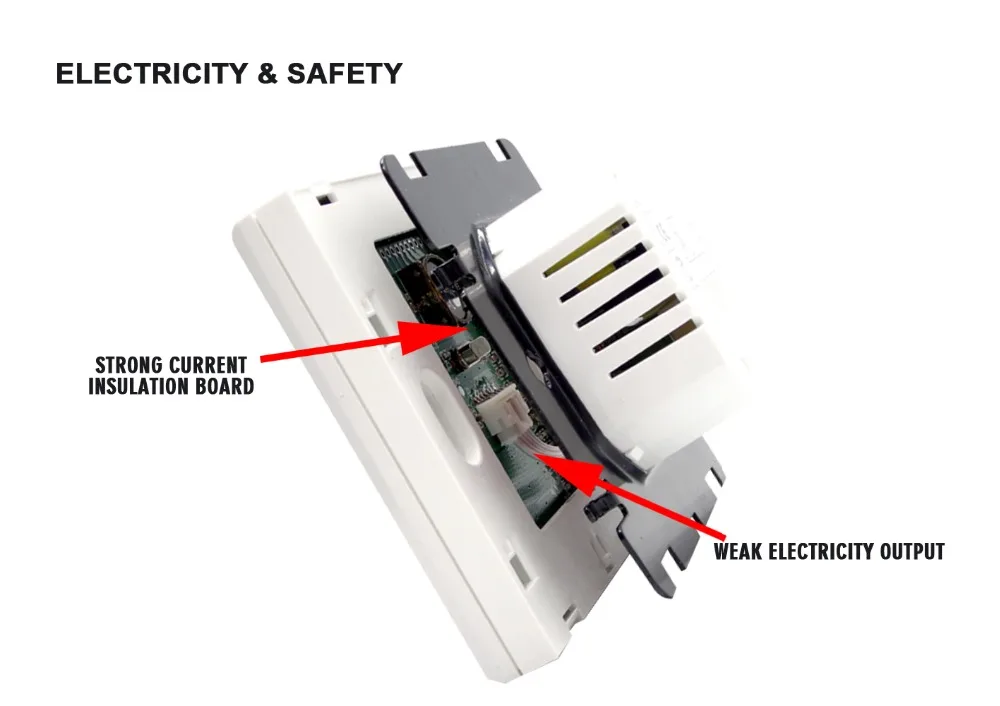 ELECTRICITY & SAFETY

STRONG CURRENT INSULATION BOARD

WEAK ELECTRICITY OUTPUT