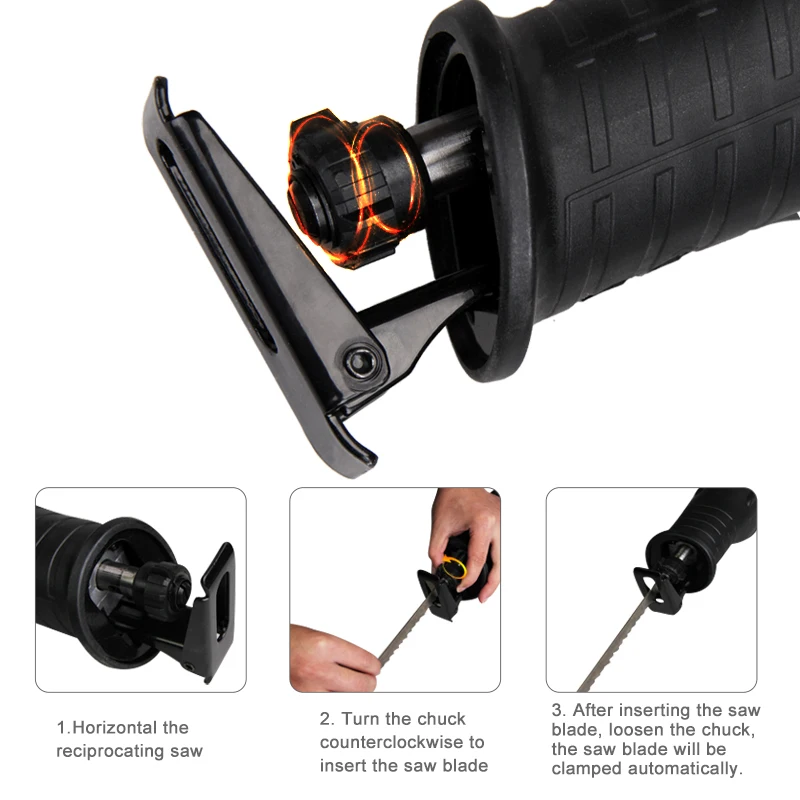 1.Horizontal the reciprocating saw

2. Turn the chuck counterclockwise to insert the saw blade

3. After inserting the saw blade, loosen the chuck, the saw blade will be clamped automatically.