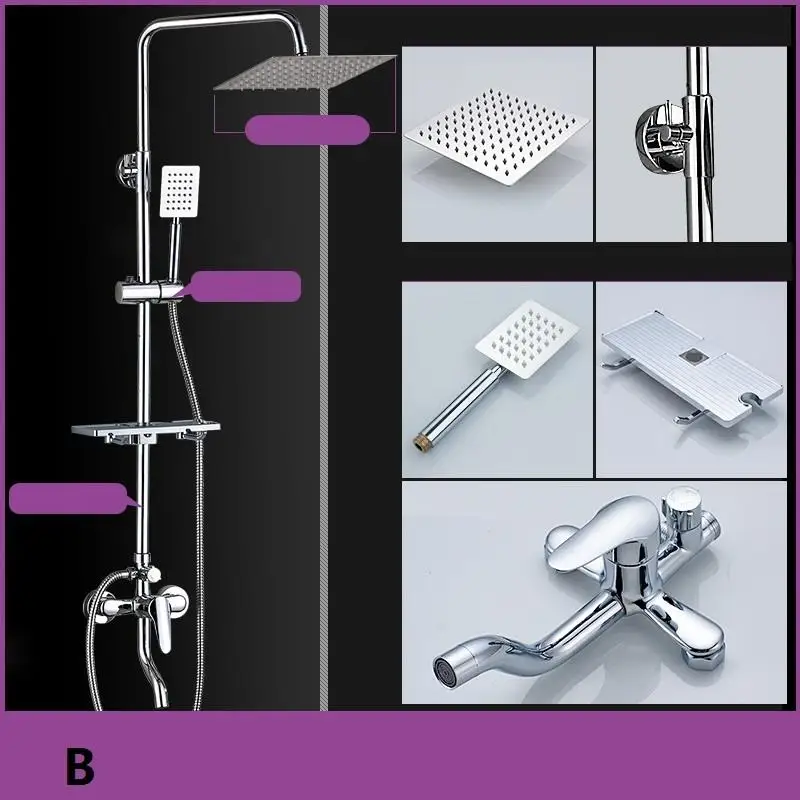 B