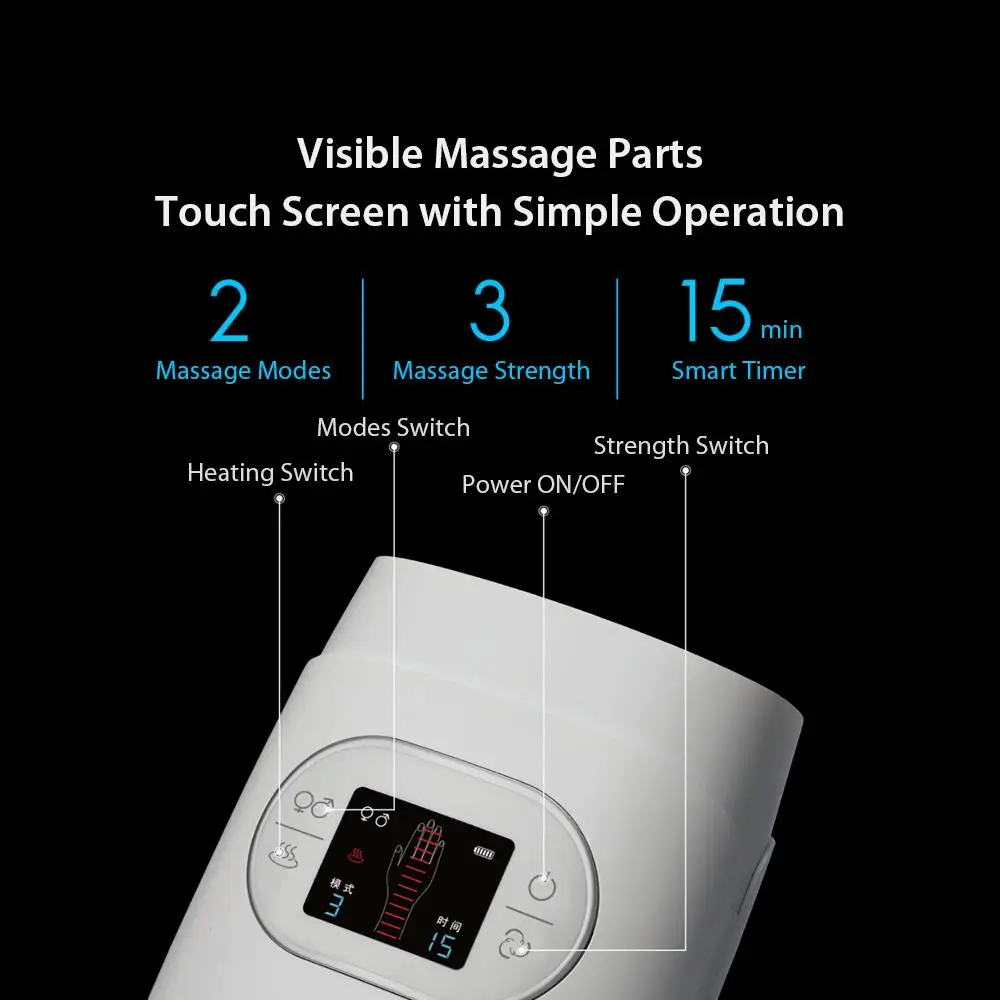 Visible Massage Parts
Touch Screen with Simple Operation

2
Massage Modes

3
Massage Strength

15 min
Smart Timer

Modes Switch
Heating Switch
Strength Switch
Power ON/OFF

模式
3
时间
15