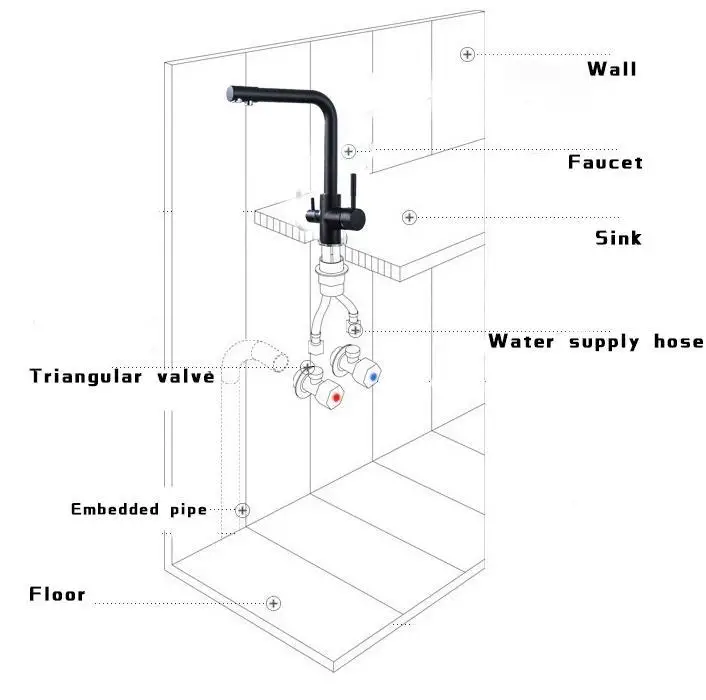 Wall

Faucet

Sink

Water supply hose

Triangular valve

Embedded pipe

Floor