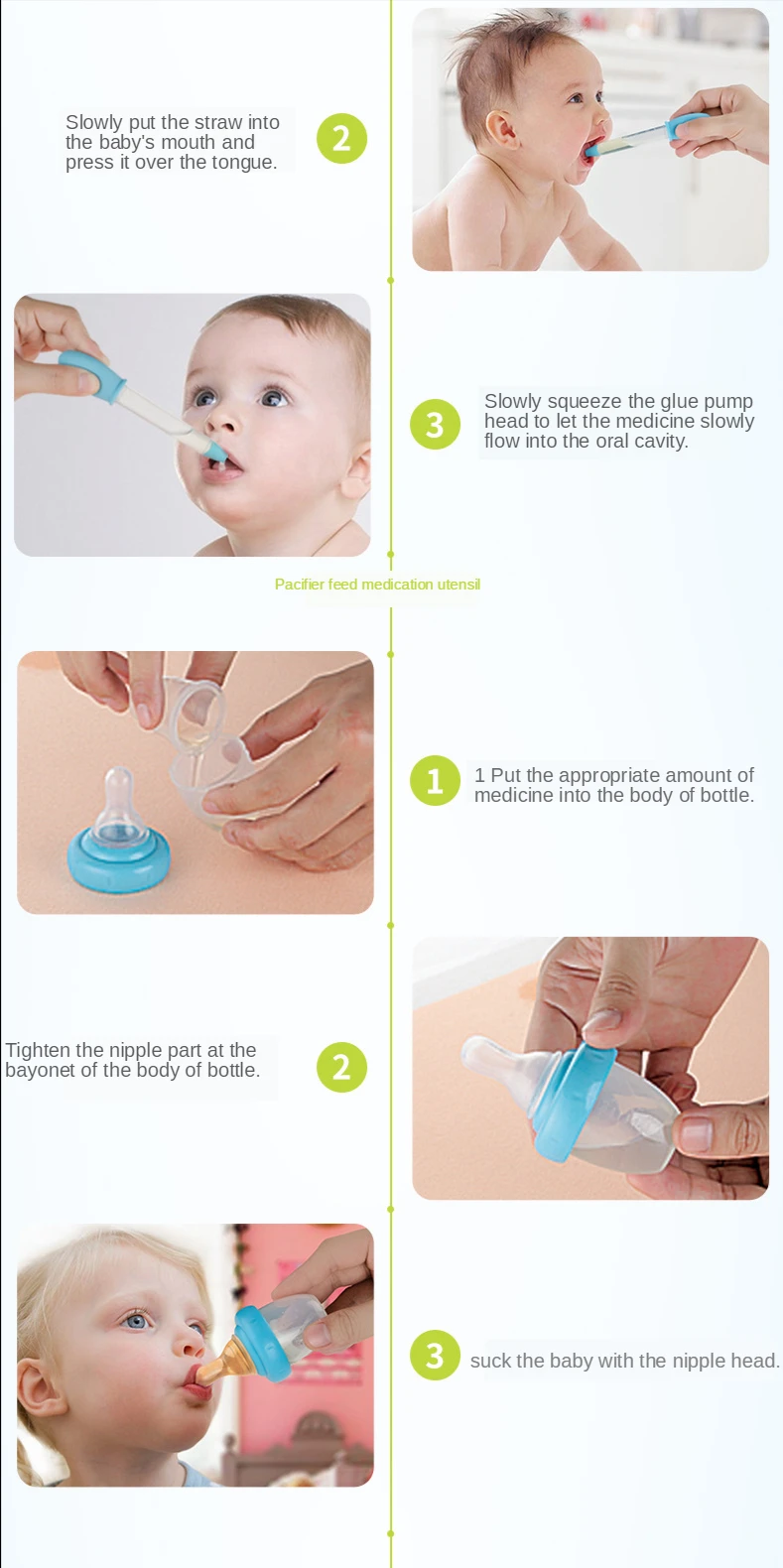 Slowly put the straw into the baby's mouth and press it over the tongue.

2

3

Slowly squeeze the glue pump head to let the medicine slowly flow into the oral cavity.

Pacifier feed medication utensil

1

1 Put the appropriate amount of medicine into the body of bottle.

Tighten the nipple part at the bayonet of the body of bottle.

2

3

suck the baby with the nipple head.