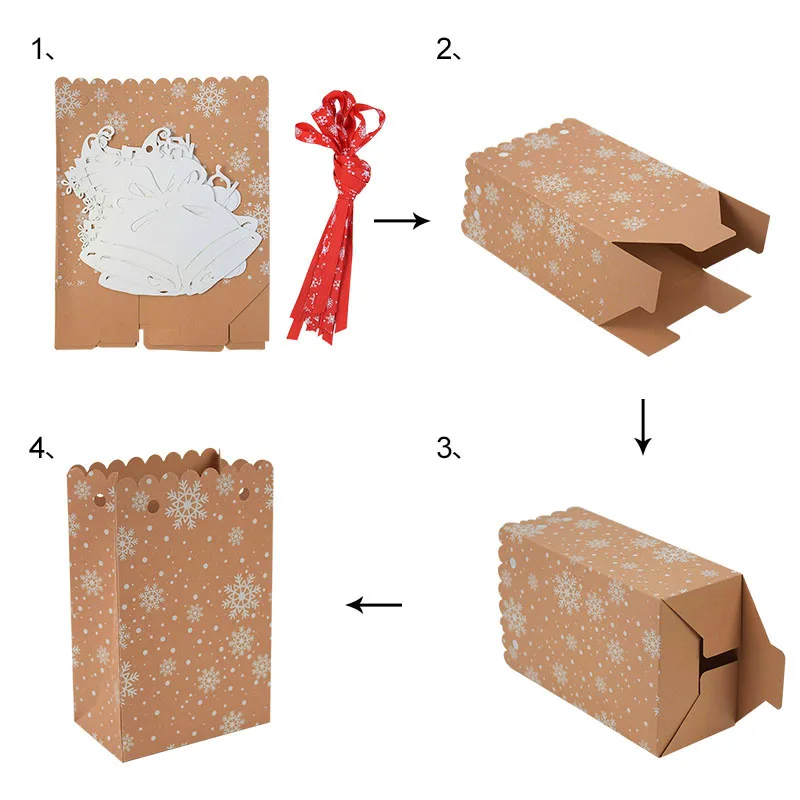 1、

2、

3、

4、