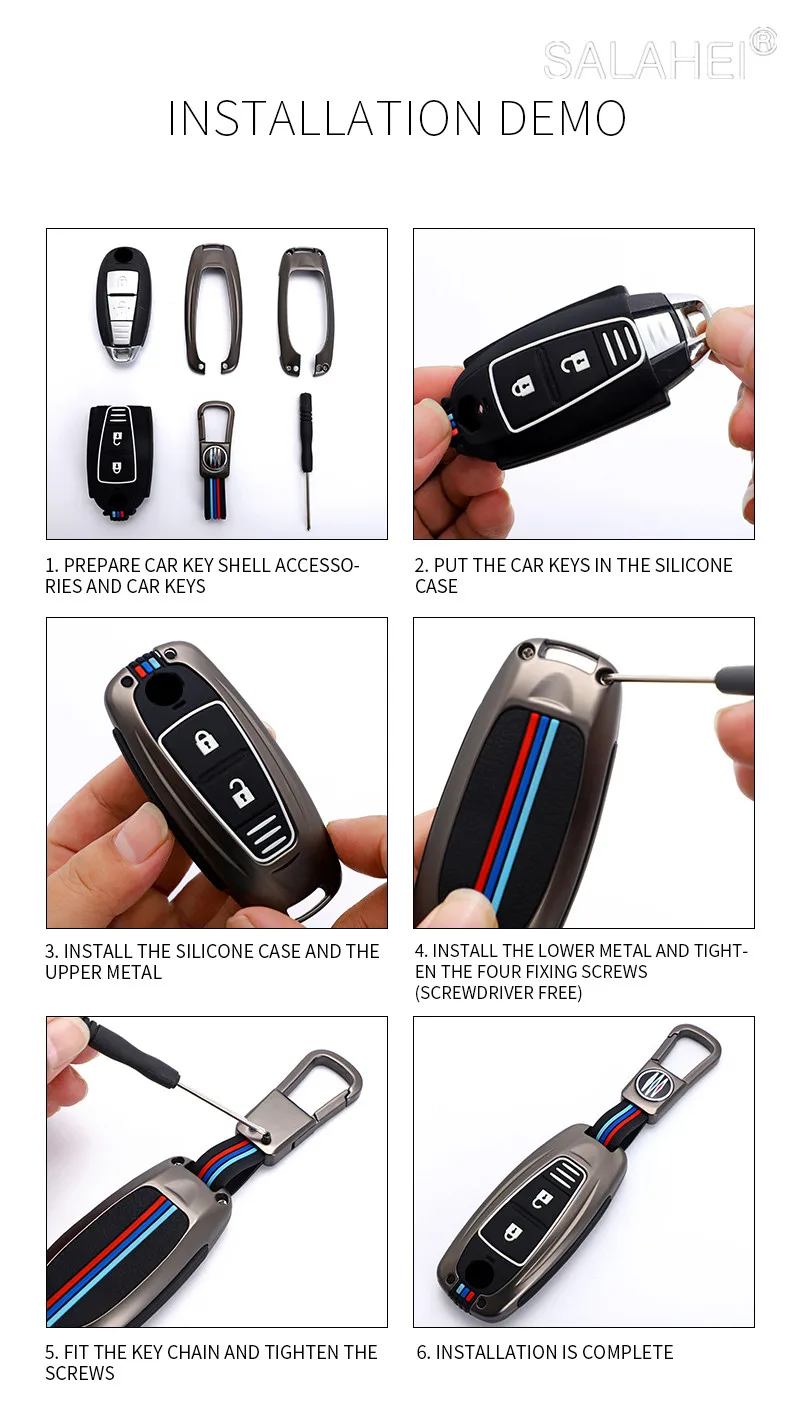 SALAHEI®

INSTALLATION DEMO

1. PREPARE CAR KEY SHELL ACCESSORIES AND CAR KEYS

2. PUT THE CAR KEYS IN THE SILICONE CASE

3. INSTALL THE SILICONE CASE AND THE UPPER METAL

4. INSTALL THE LOWER METAL AND TIGHTEN THE FOUR FIXING SCREWS (SCREWDRIVER FREE)

5. FIT THE KEY CHAIN AND TIGHTEN THE SCREWS

6. INSTALLATION IS COMPLETE