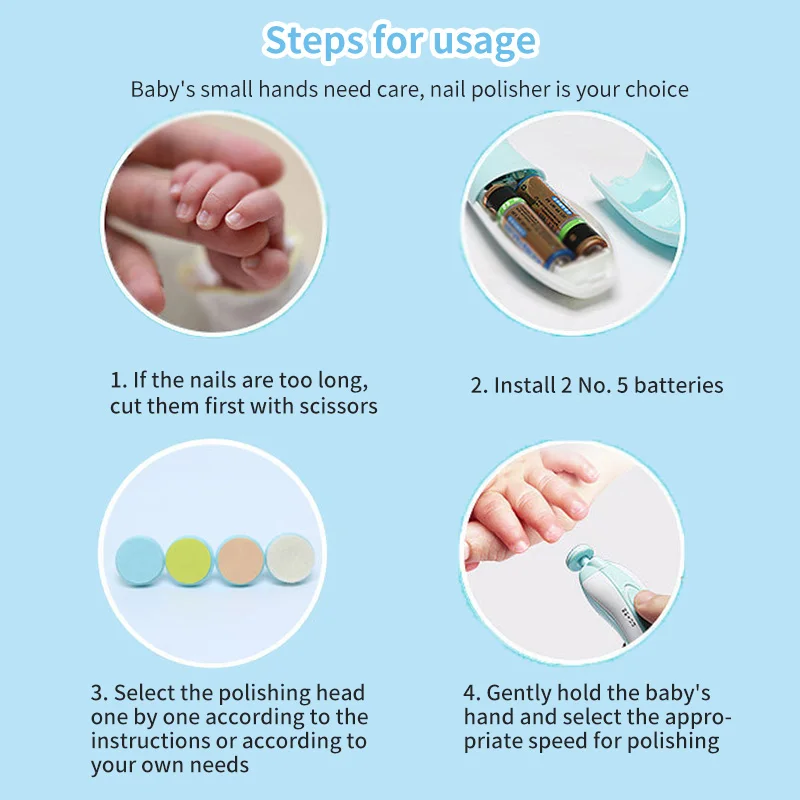 Steps for usage

Baby's small hands need care, nail polisher is your choice

1. If the nails are too long, cut them first with scissors

2. Install 2 No. 5 batteries

3. Select the polishing head one by one according to the instructions or according to your own needs

4. Gently hold the baby's hand and select the appropriate speed for polishing