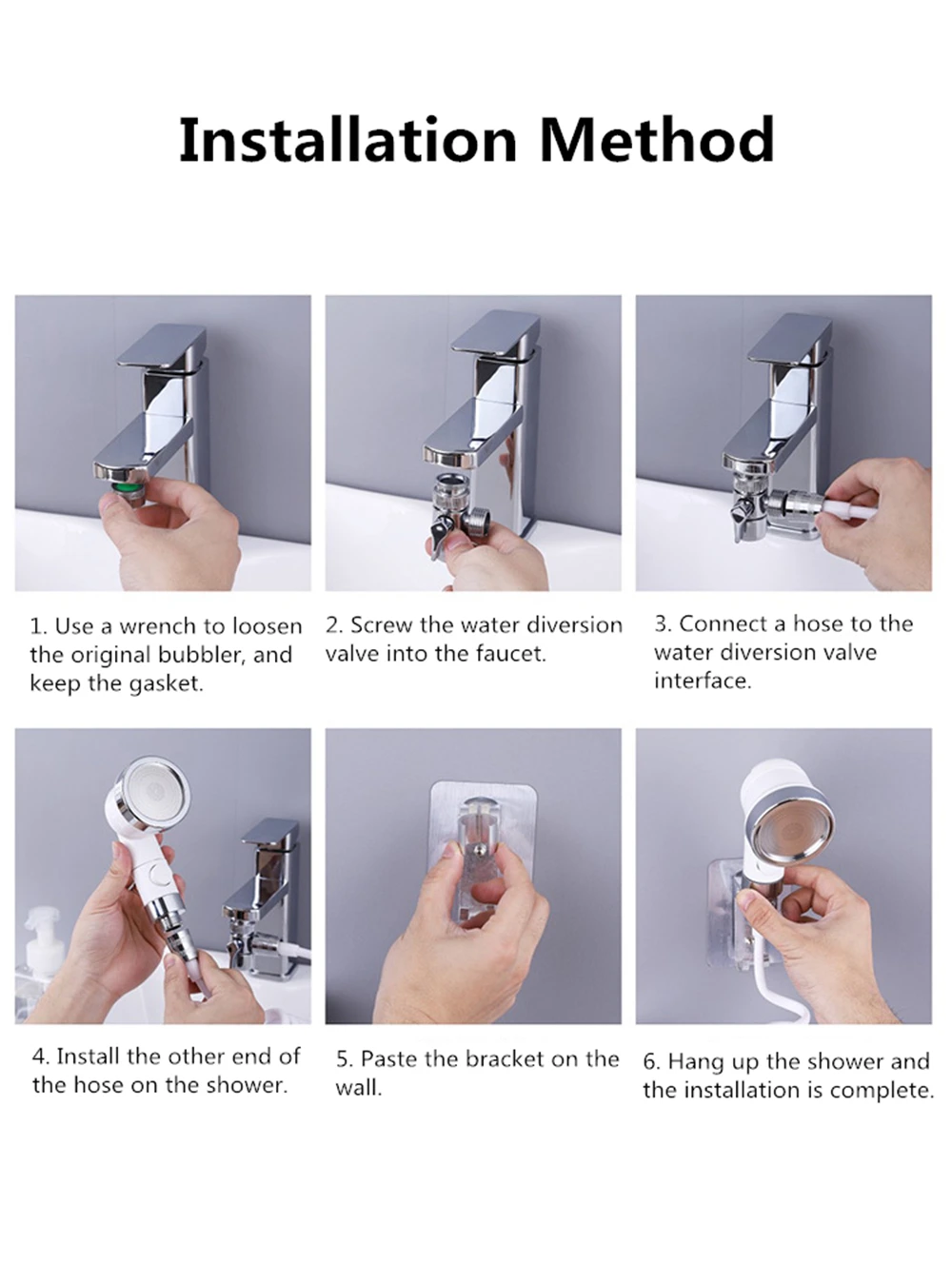 Installation Method

1. Use a wrench to loosen the original bubbler, and keep the gasket.

2. Screw the water diversion valve into the faucet.

3. Connect a hose to the water diversion valve interface.

4. Install the other end of the hose on the shower.

5. Paste the bracket on the wall.

6. Hang up the shower and the installation is complete.