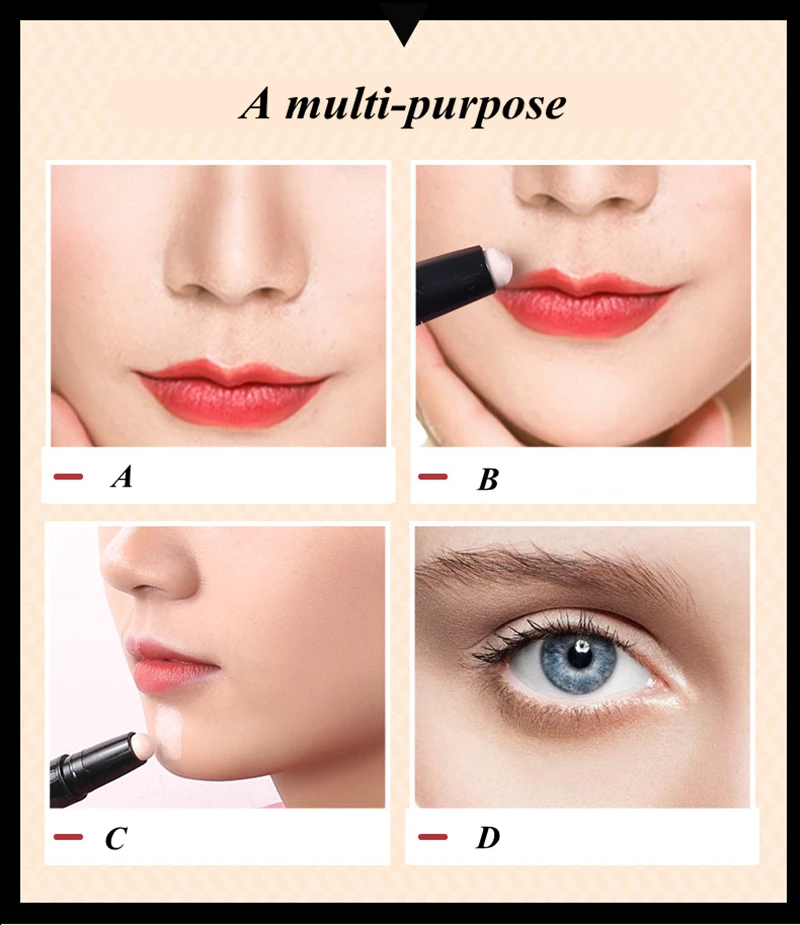 A multi-purpose

A

B

C

D