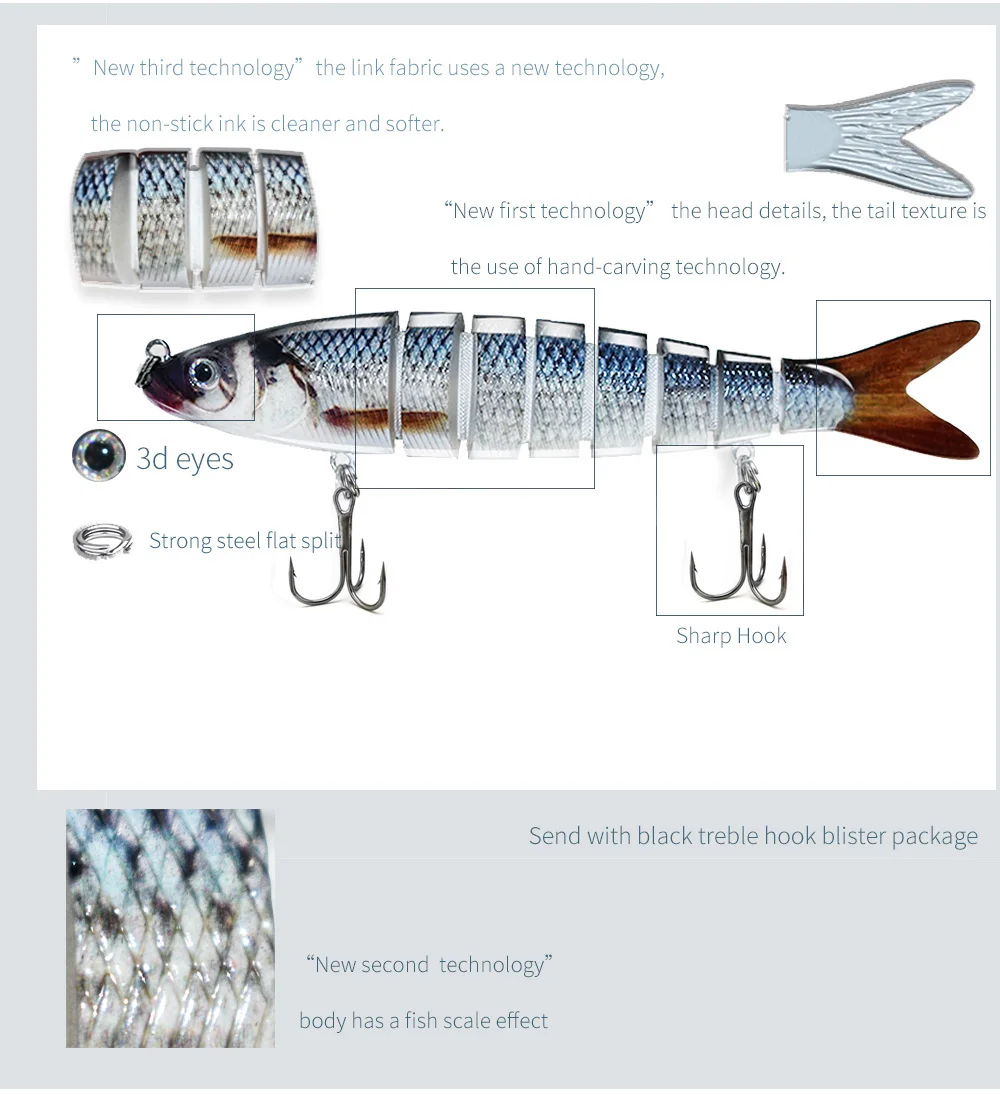 ” New third technology” the link fabric uses a new technology, the non-stick ink is cleaner and softer.

“New first technology” the head details, the tail texture is the use of hand-carving technology.

3d eyes

Strong steel flat split

Sharp Hook

Send with black treble hook blister package

“New second technology”

body has a fish scale effect