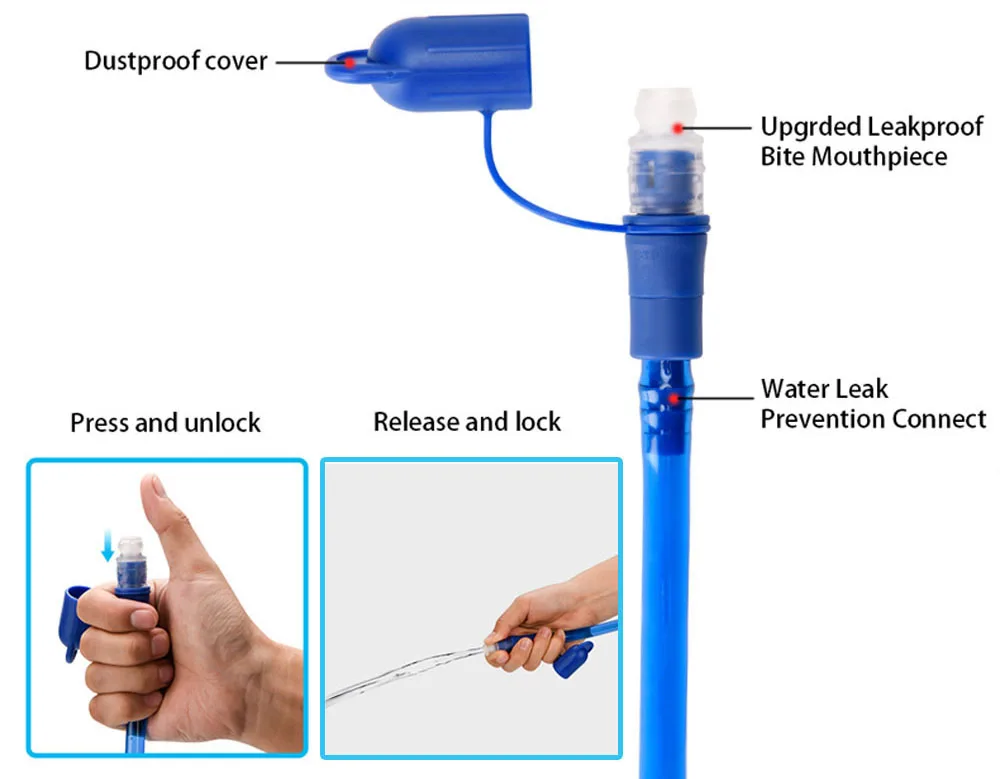 Dustproof cover

Upgrded Leakproof Bite Mouthpiece

Water Leak Prevention Connect

Press and unlock

Release and lock