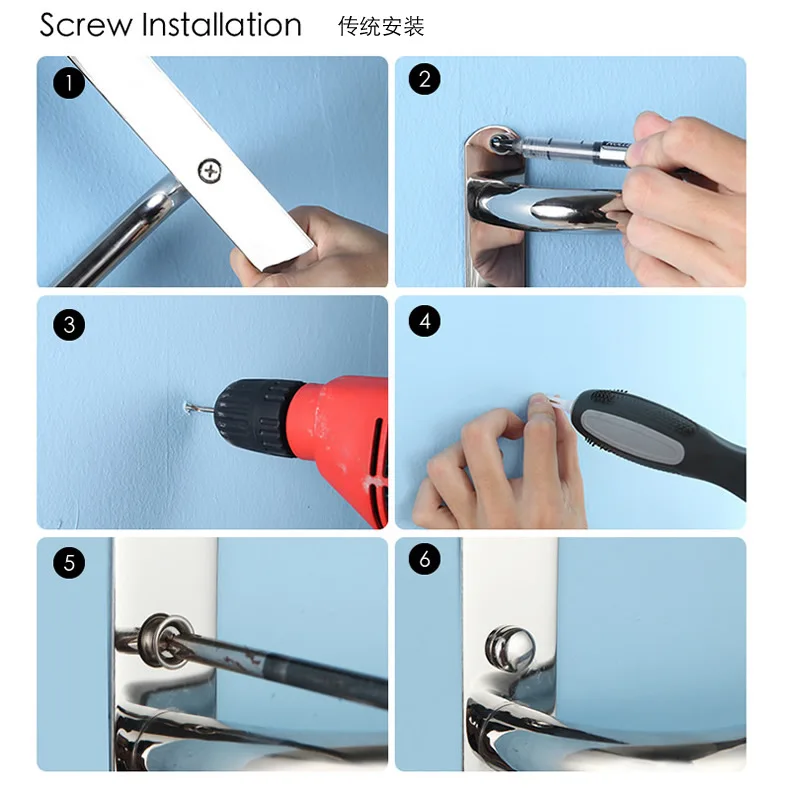 Screw Installation 传统安装

1

2

3

4

5

6