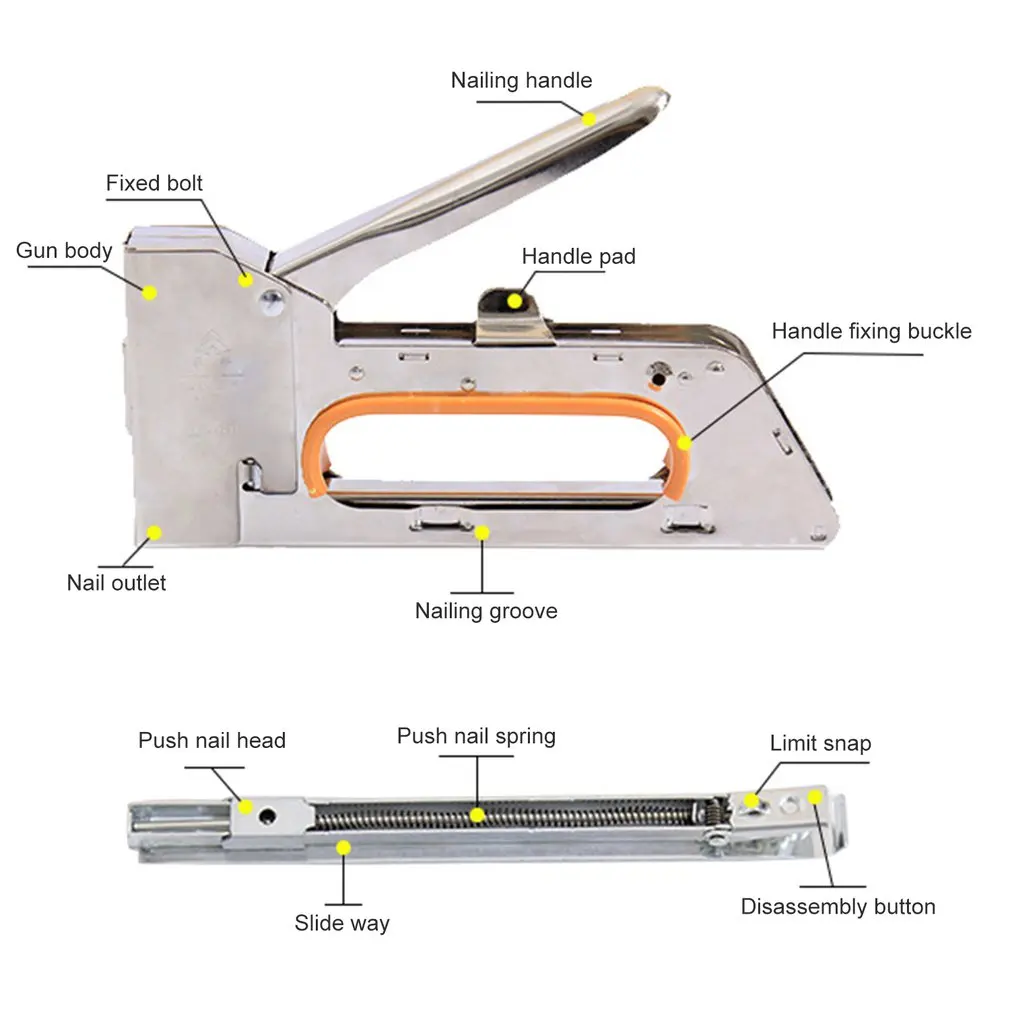 Nailing handle
Fixed bolt
Gun body
Handle pad
Handle fixing buckle
Nail outlet
Nailing groove

Push nail head
Push nail spring
Limit snap
Slide way
Disassembly button