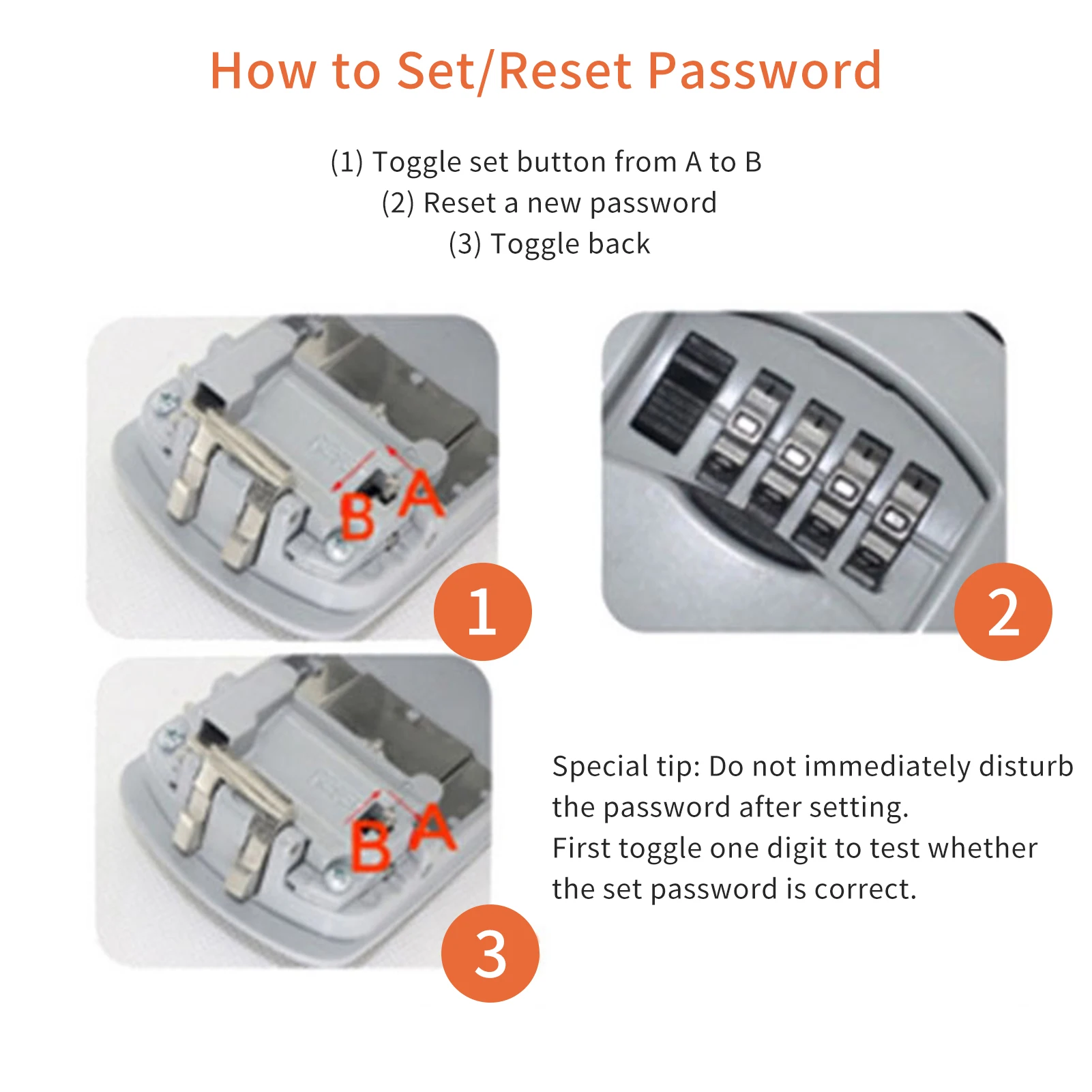 How to Set/Reset Password

(1) Toggle set button from A to B
(2) Reset a new password
(3) Toggle back

B A

1

2

B A

3

Special tip: Do not immediately disturb the password after setting.
First toggle one digit to test whether the set password is correct.